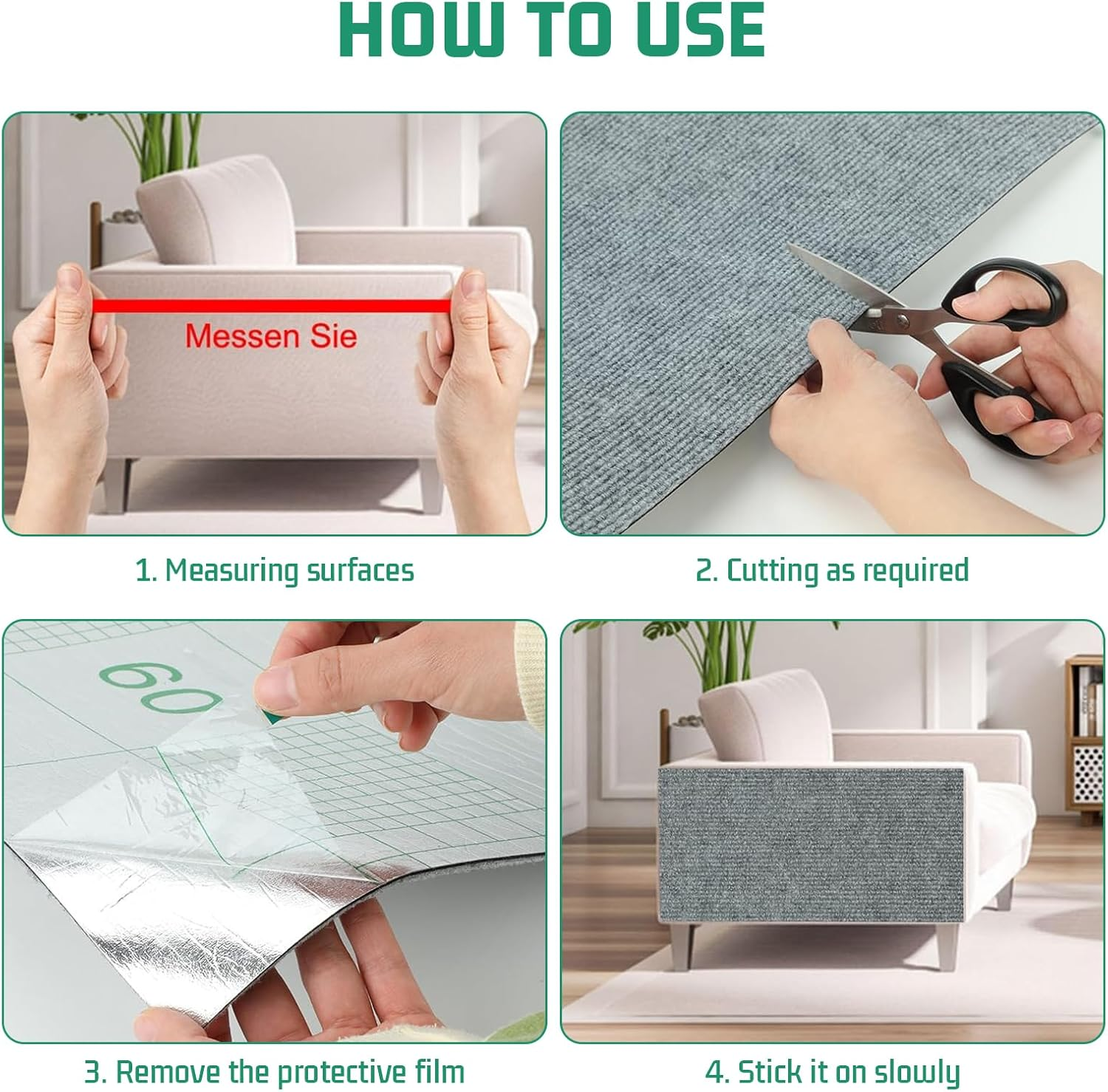 HOW TO USE

Messen Sie

1. Measuring surfaces

2. Cutting as required

60

3. Remove the protective film

4. Stick it on slowly