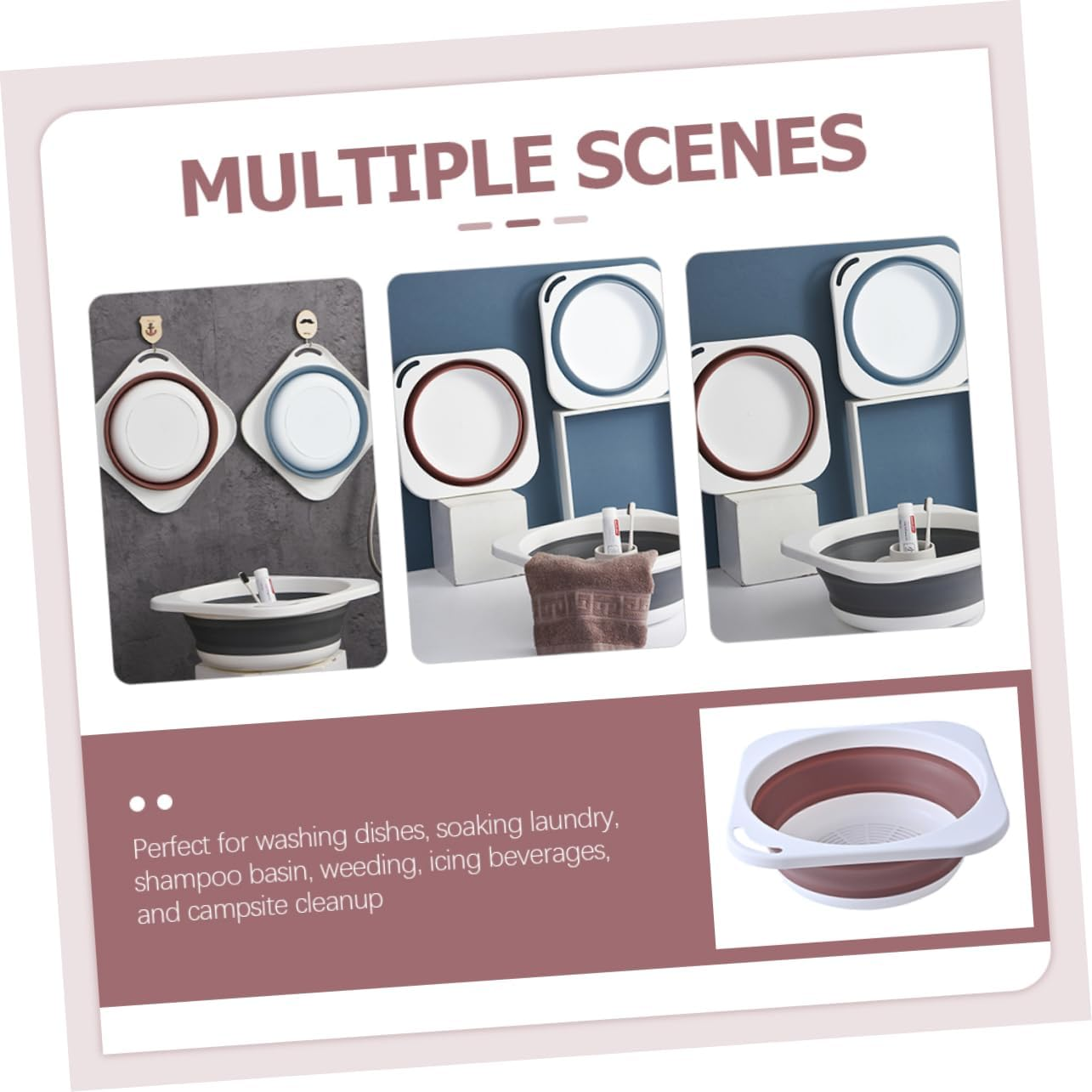 MULTIPLE SCENES

Perfect for washing dishes, soaking laundry, shampoo basin, weeding, icing beverages, and campsite cleanup