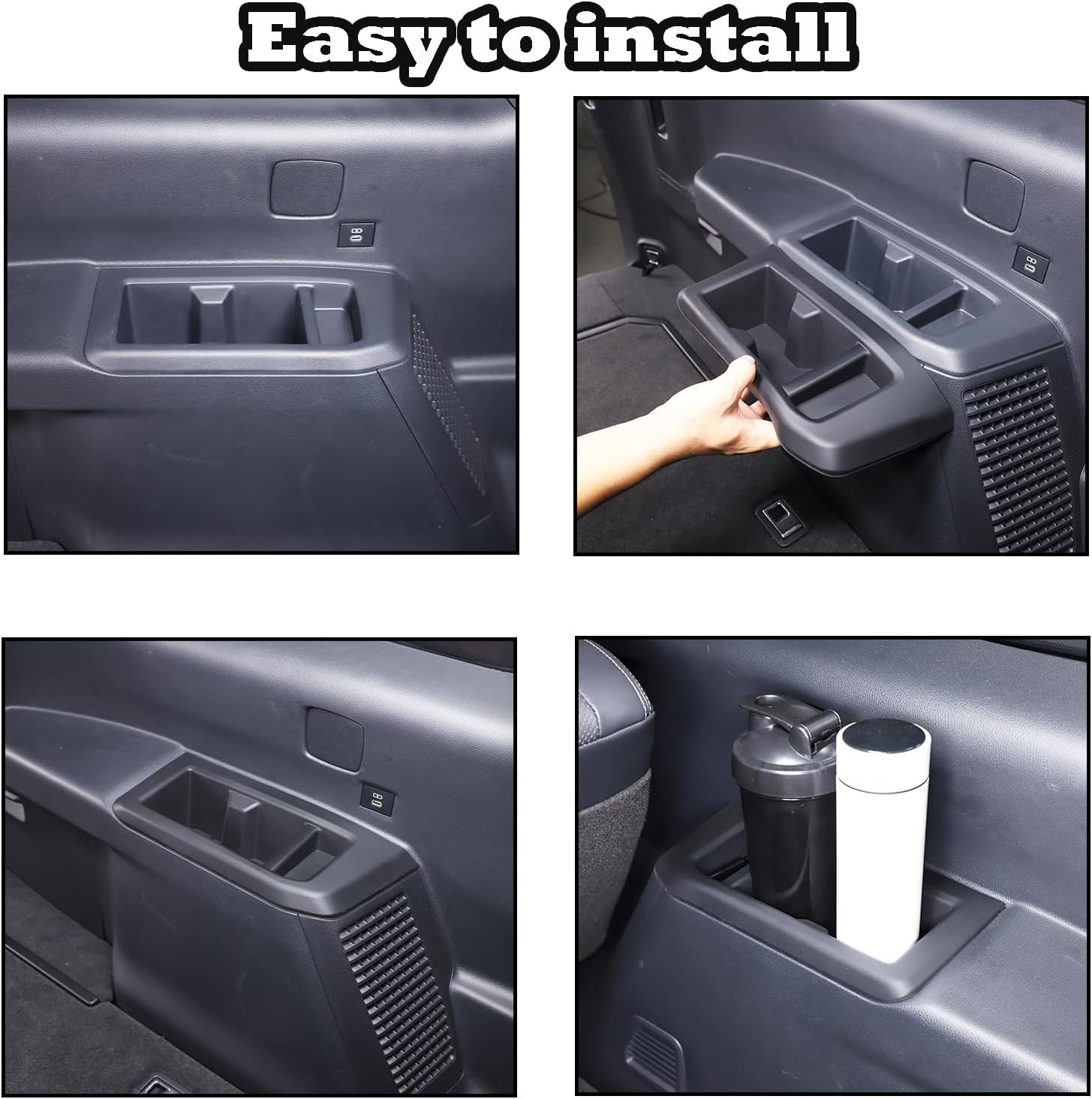 Easy to install