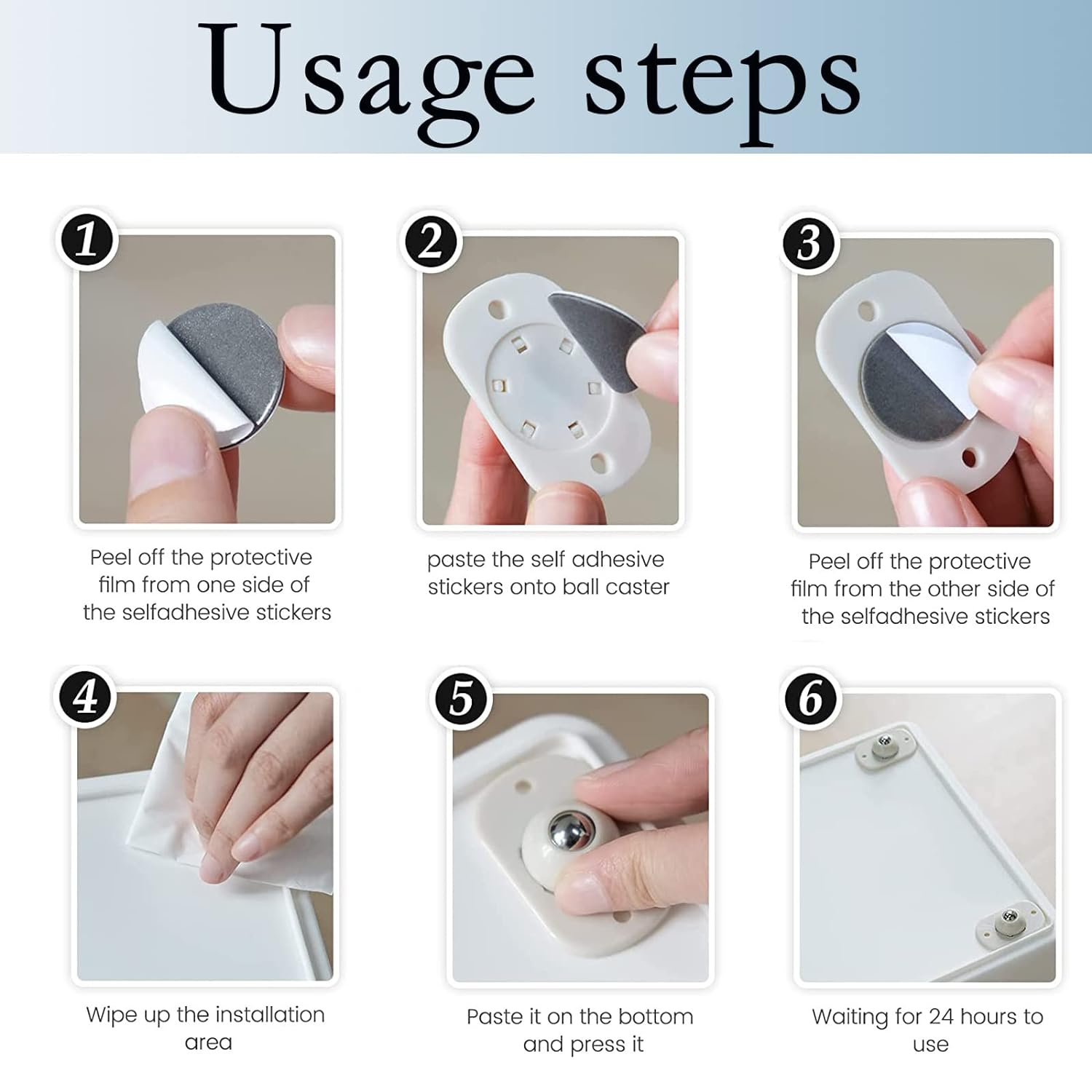 Usage steps

1

Peel off the protective film from one side of the selfadhesive stickers

2

paste the self adhesive stickers onto ball caster

3

Peel off the protective film from the other side of the selfadhesive stickers

4

Wipe up the installation area

5

Paste it on the bottom and press it

6

Waiting for 24 hours to use