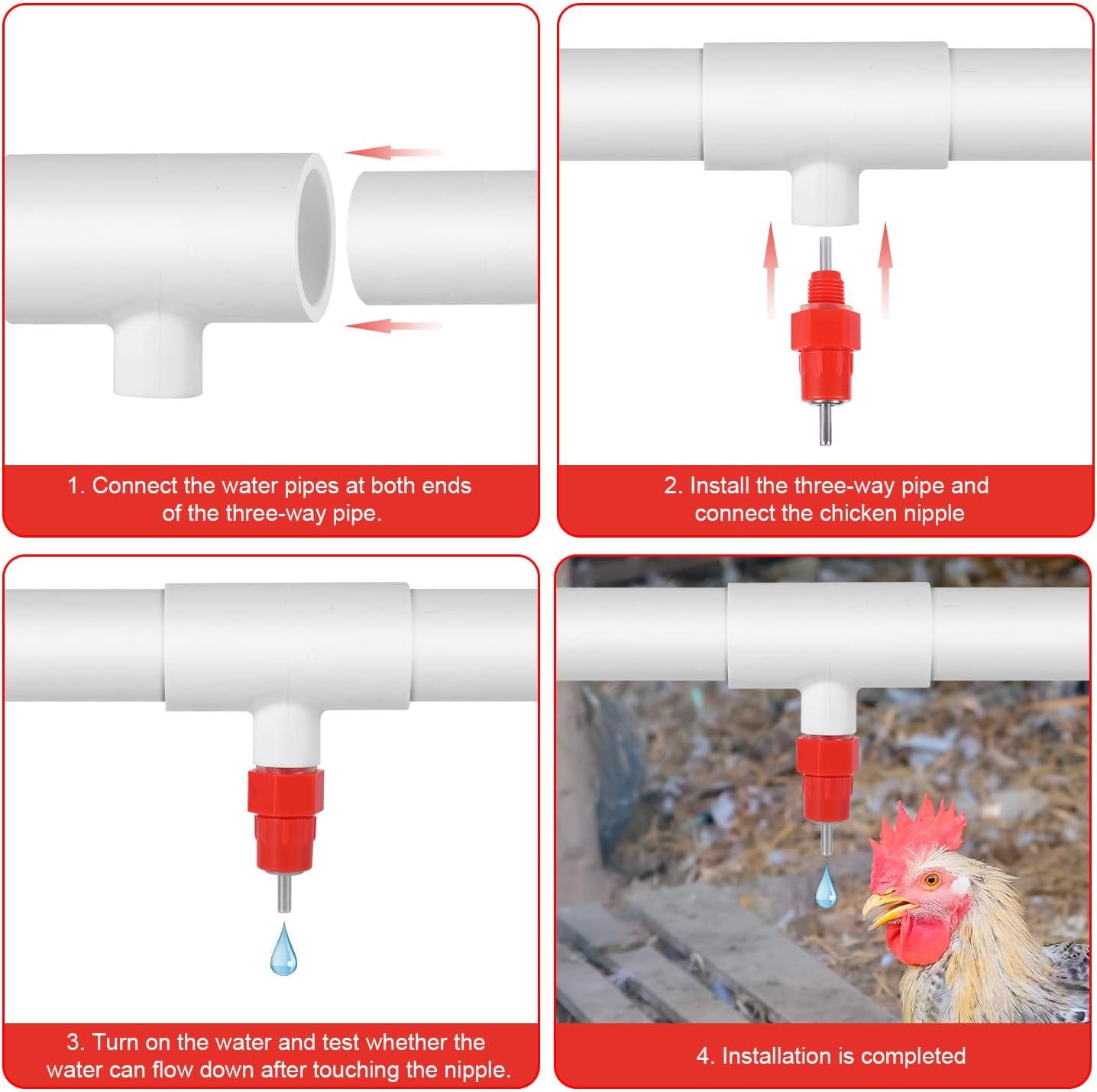 1. Connect the water pipes at both ends of the three-way pipe.

2. Install the three-way pipe and connect the chicken nipple

3. Turn on the water and test whether the water can flow down after touching the nipple.

4. Installation is completed