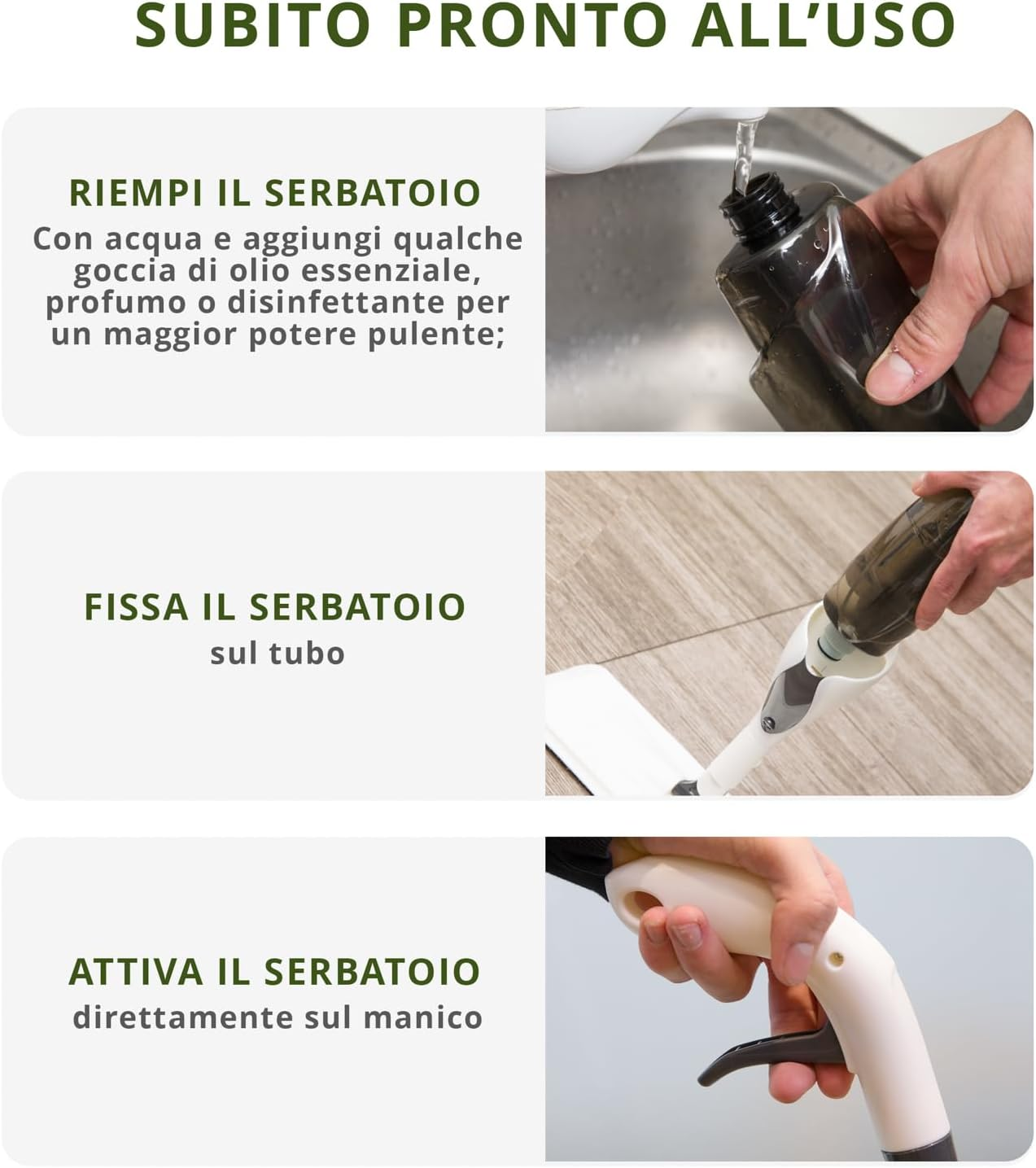 SUBITO PRONTO ALL'USO

RIEMPI IL SERBATOIO
Con acqua e aggiungi qualche goccia di olio essenziale, profumo o disinfettante per un maggior potere pulente;

FISSA IL SERBATOIO
sul tubo

ATTIVA IL SERBATOIO
direttamente sul manico