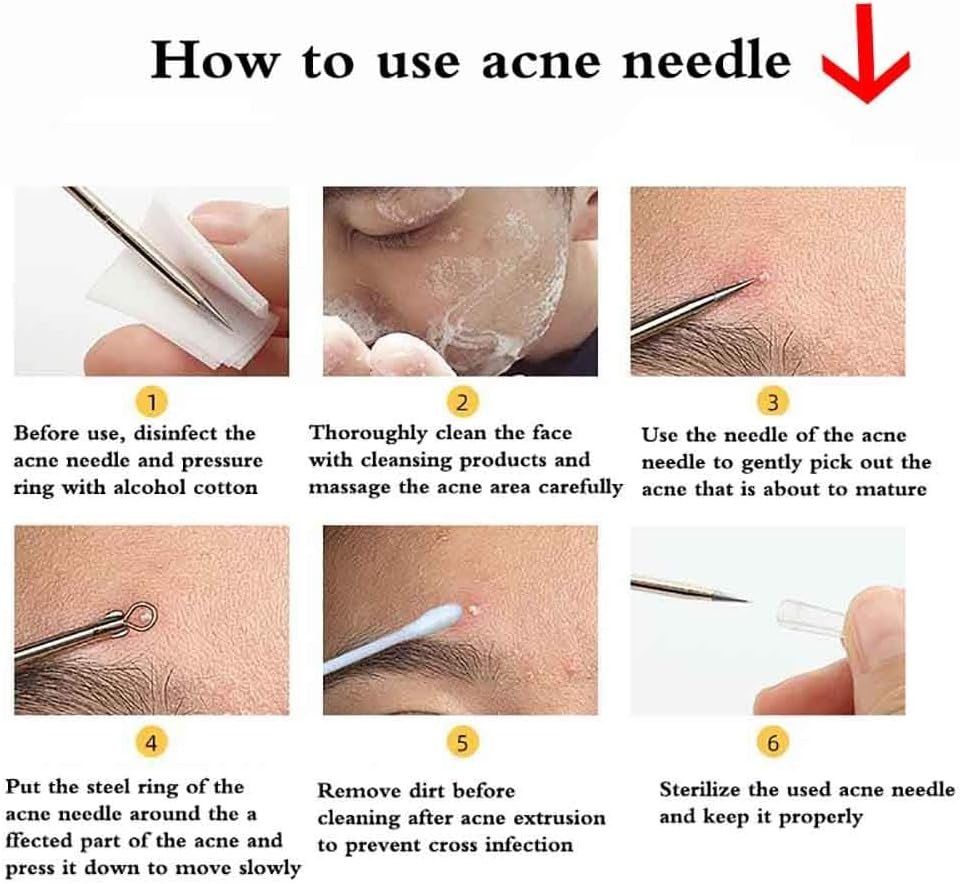 How to use acne needle

1
Before use, disinfect the acne needle and pressure ring with alcohol cotton

2
Thoroughly clean the face with cleansing products and massage the acne area carefully

3
Use the needle of the acne needle to gently pick out the acne that is about to mature

4
Put the steel ring of the acne needle around the a ffected part of the acne and press it down to move slowly

5
Remove dirt before cleaning after acne extrusion to prevent cross infection

6
Sterilize the used acne needle and keep it properly