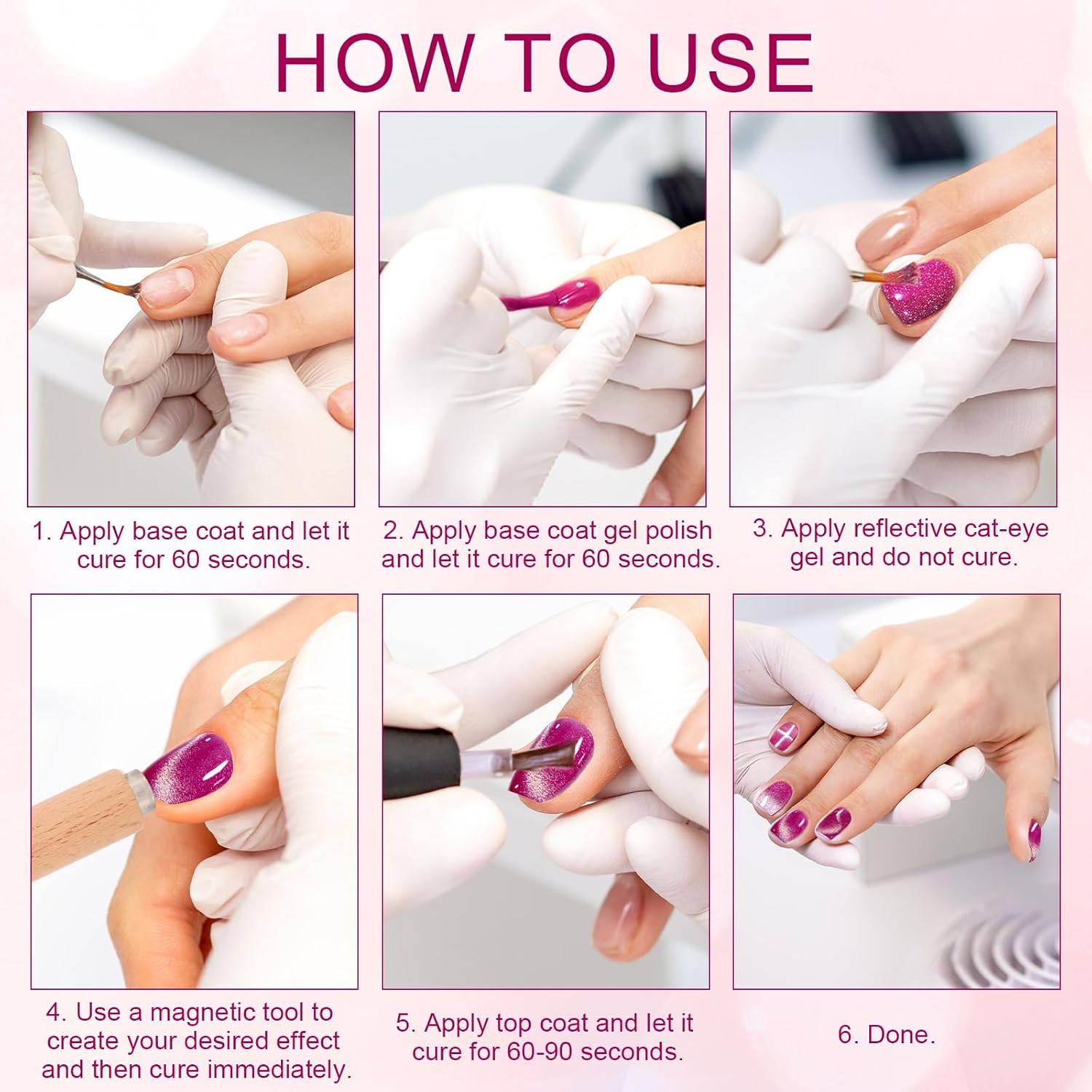 HOW TO USE

1. Apply base coat and let it cure for 60 seconds.

2. Apply base coat gel polish and let it cure for 60 seconds.

3. Apply reflective cat-eye gel and do not cure.

4. Use a magnetic tool to create your desired effect and then cure immediately.

5. Apply top coat and let it cure for 60-90 seconds.

6. Done.