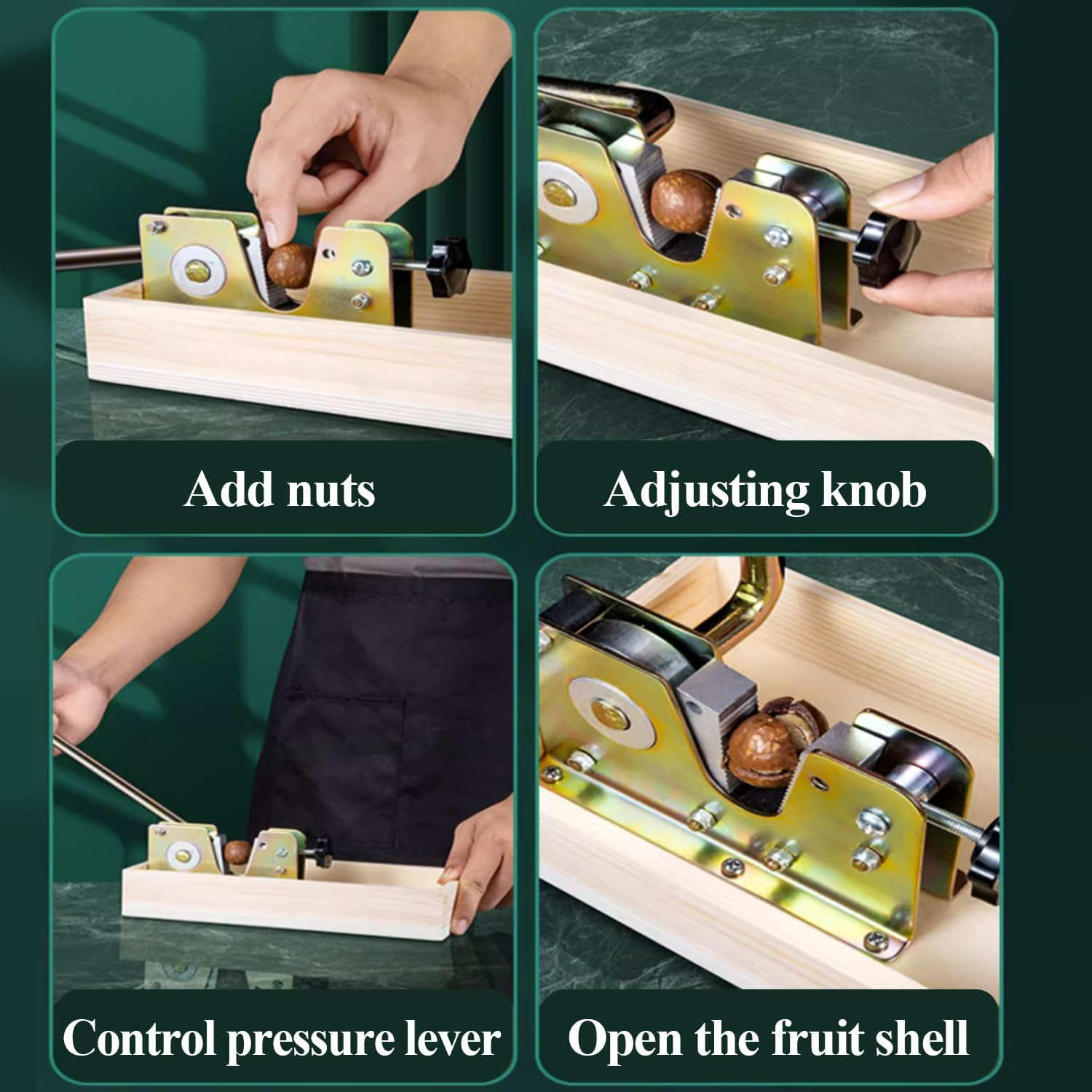 Add nuts

Adjusting knob

Control pressure lever

Open the fruit shell