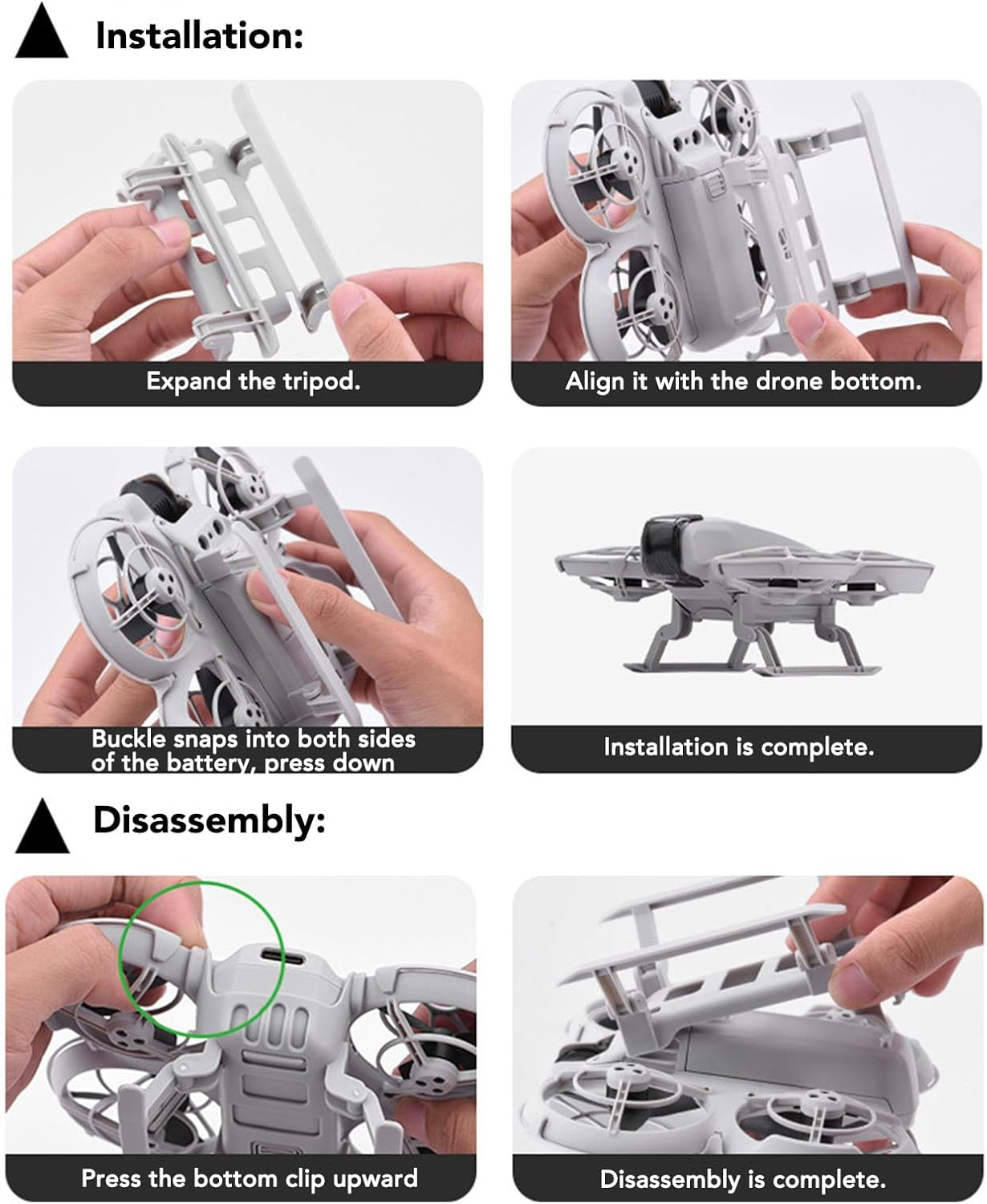 Installation:

Expand the tripod.

Align it with the drone bottom.

Buckle snaps into both sides of the battery, press down

Installation is complete.

Disassembly:

Press the bottom clip upward

Disassembly is complete.