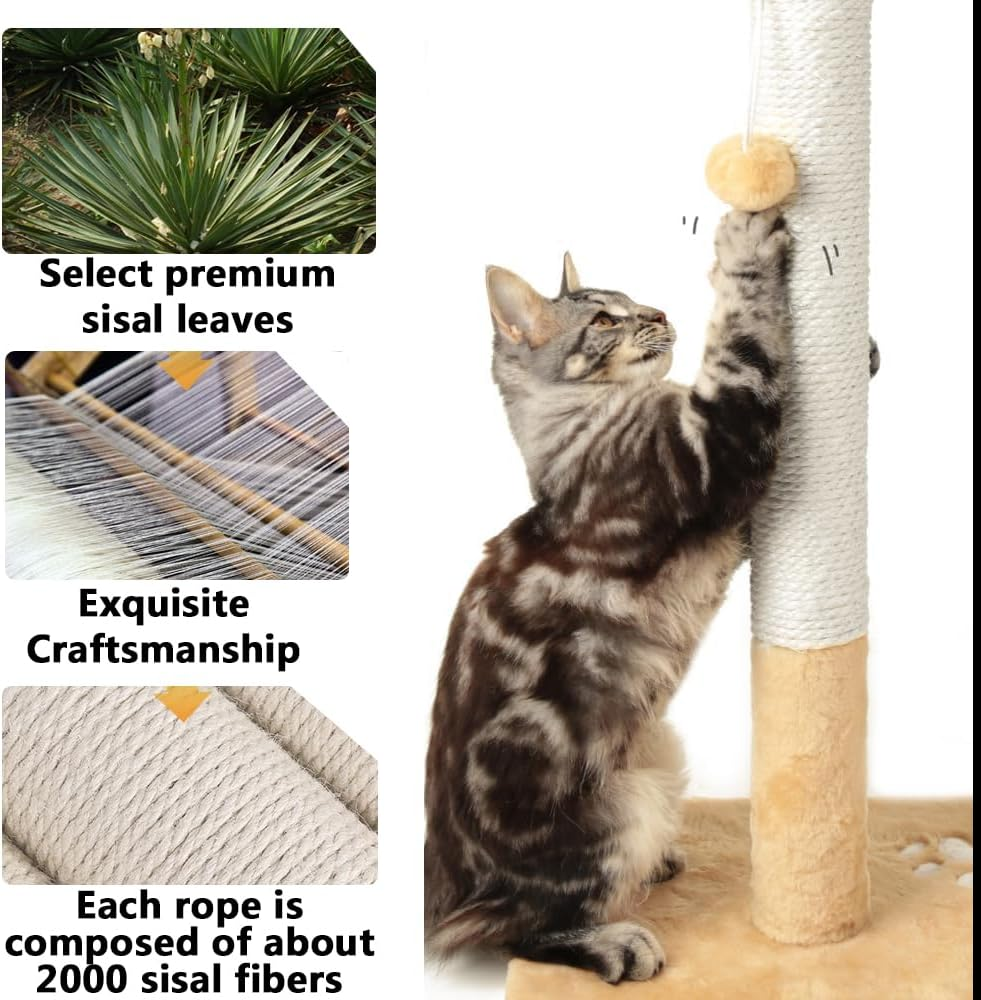 Select premium sisal leaves

Exquisite Craftsmanship

Each rope is composed of about 2000 sisal fibers