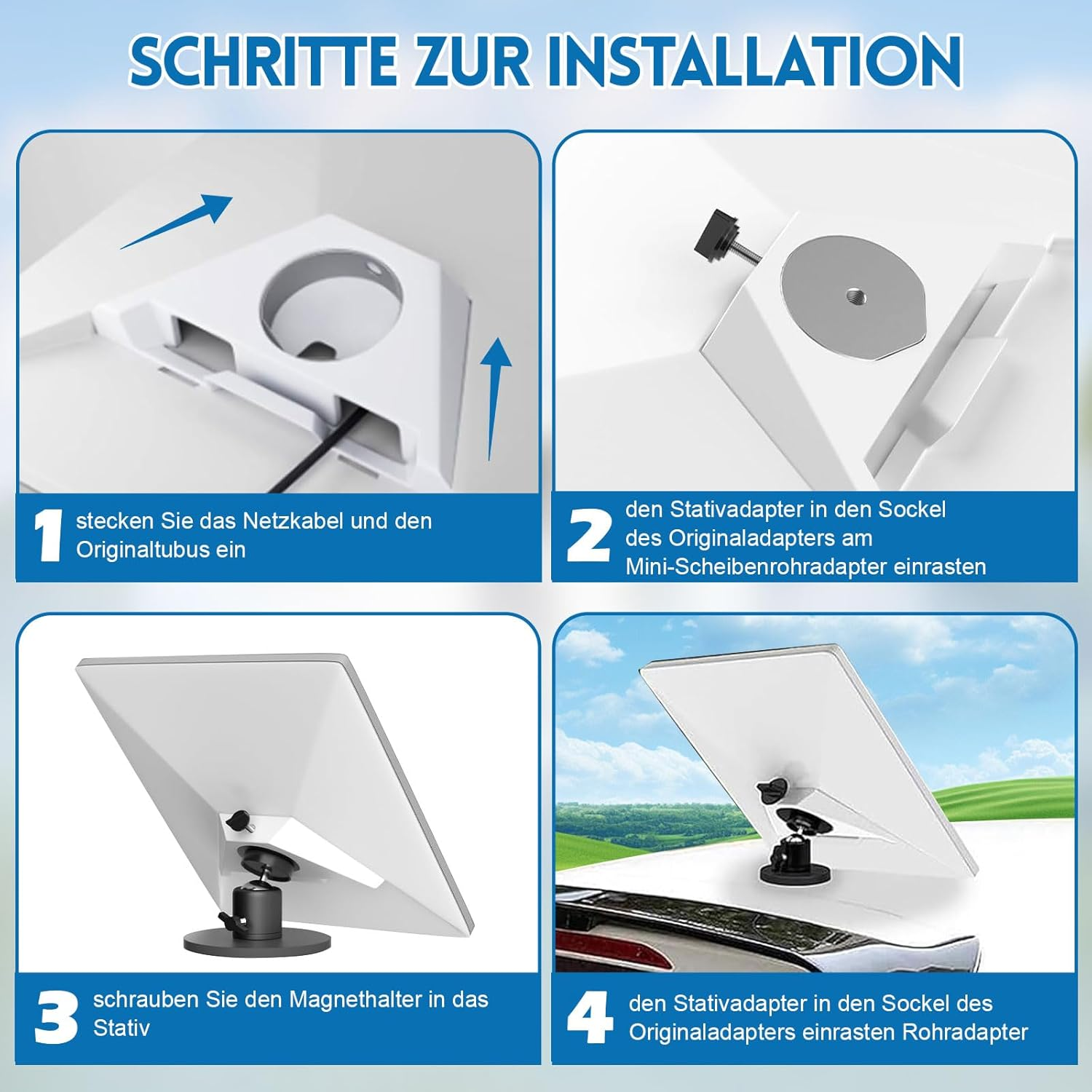 SCHRITTE ZUR INSTALLATION

1 stecken Sie das Netzkabel und den Originaltubus ein

2 den Stativadapter in den Sockel des Originaladapters am Mini-Scheibenrohradapter einrasten

3 schrauben Sie den Magnethalter in das Stativ

4 den Stativadapter in den Sockel des Originaladapters einrasten Rohradapter