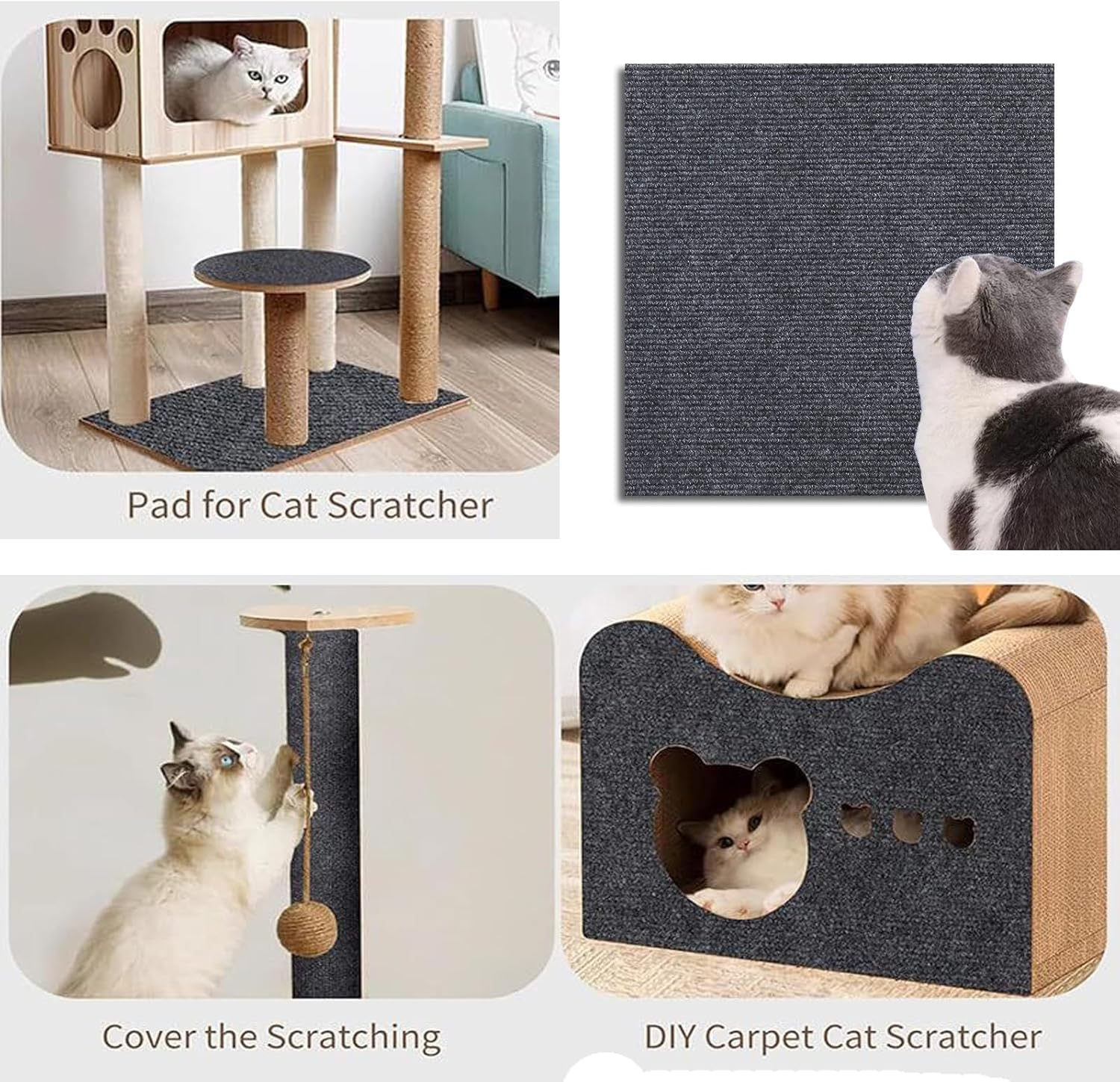 Pad for Cat Scratcher

Cover the Scratching

DIY Carpet Cat Scratcher