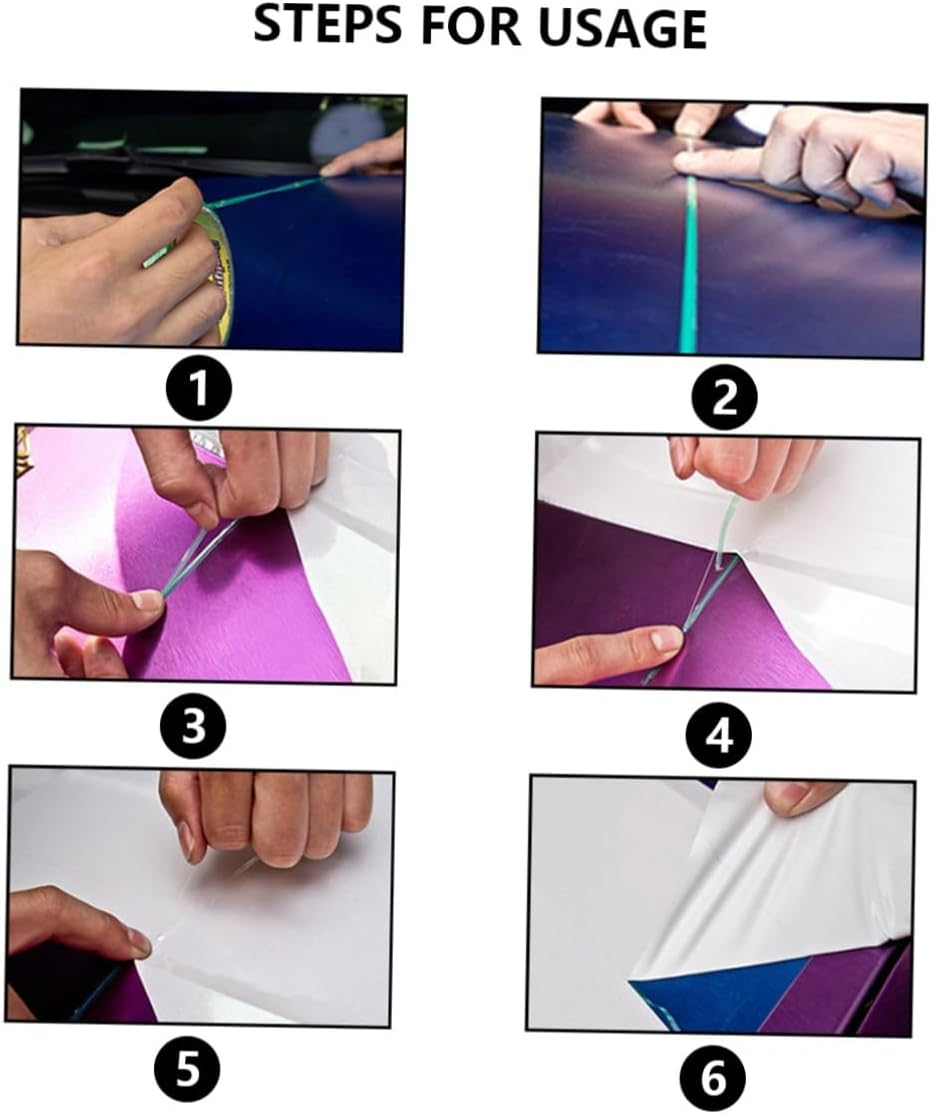 STEPS FOR USAGE

1

2

3

4

5

6