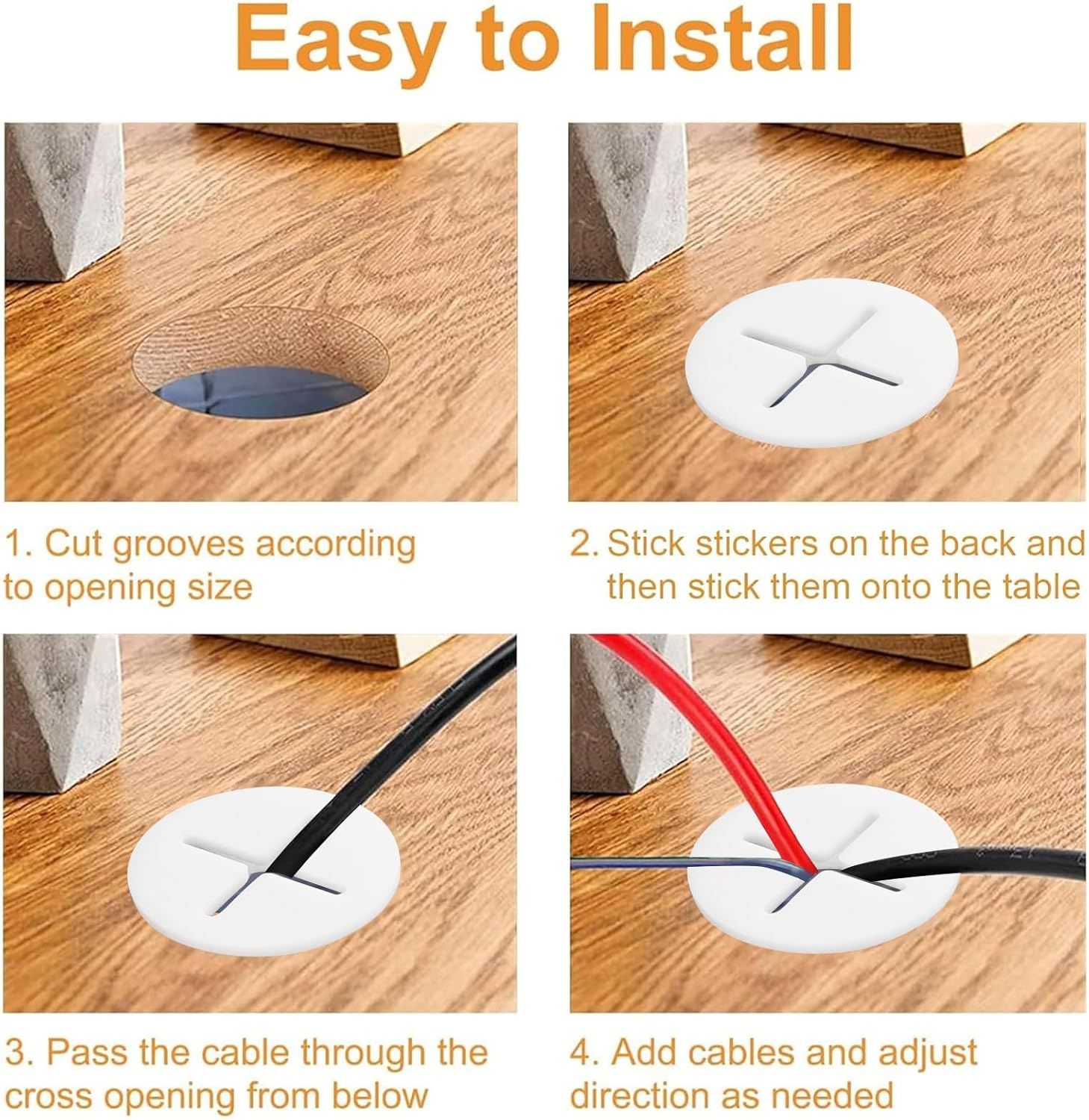 Easy to Install

1. Cut grooves according to opening size

2. Stick stickers on the back and then stick them onto the table

3. Pass the cable through the cross opening from below

4. Add cables and adjust direction as needed