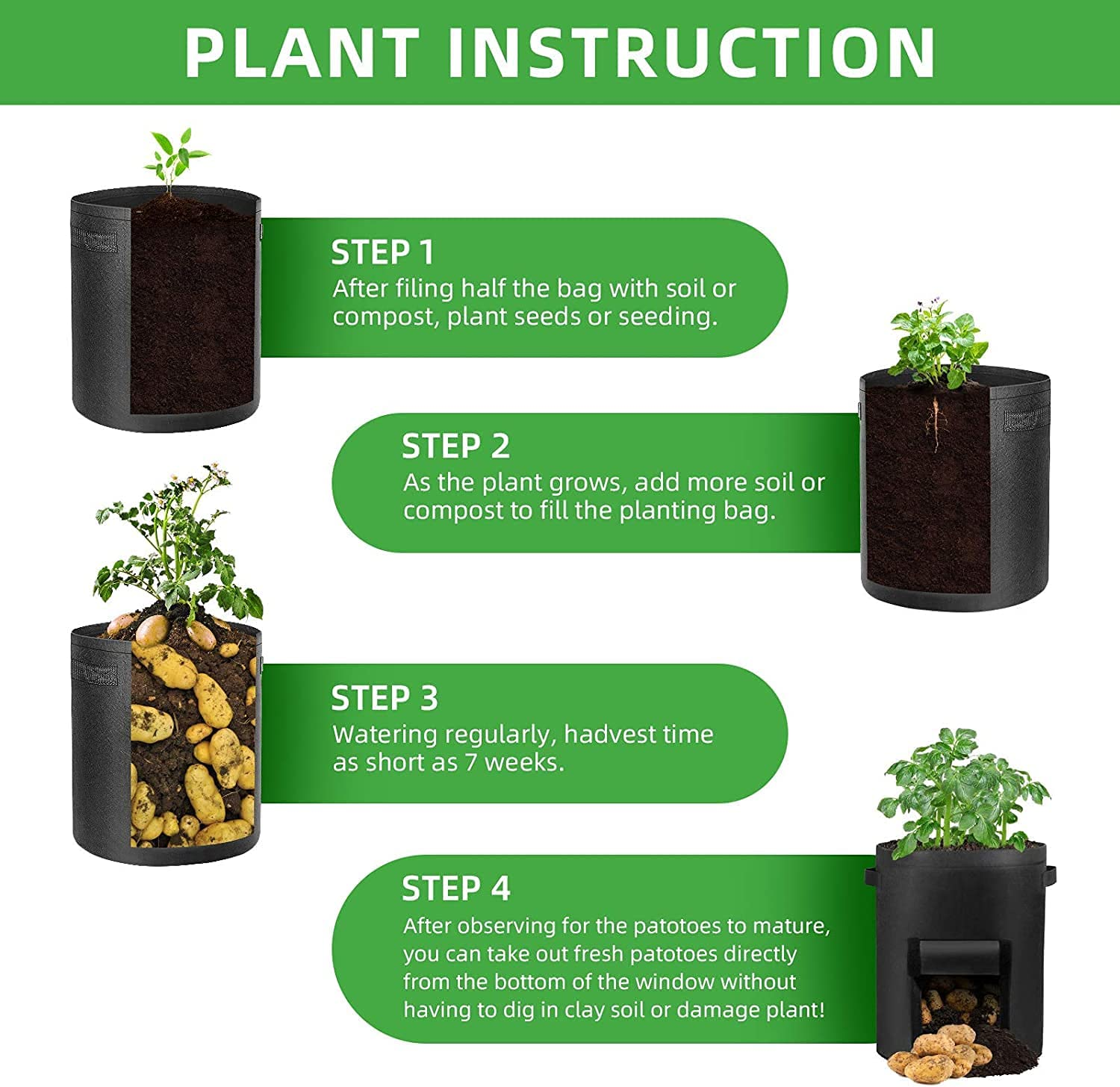 PLANT INSTRUCTION

STEP 1
After filing half the bag with soil or compost, plant seeds or seeding.

STEP 2
As the plant grows, add more soil or compost to fill the planting bag.

STEP 3
Watering regularly, hadvest time as short as 7 weeks.

STEP 4
After observing for the patotoes to mature, you can take out fresh patotoes directly from the bottom of the window without having to dig in clay soil or damage plant!