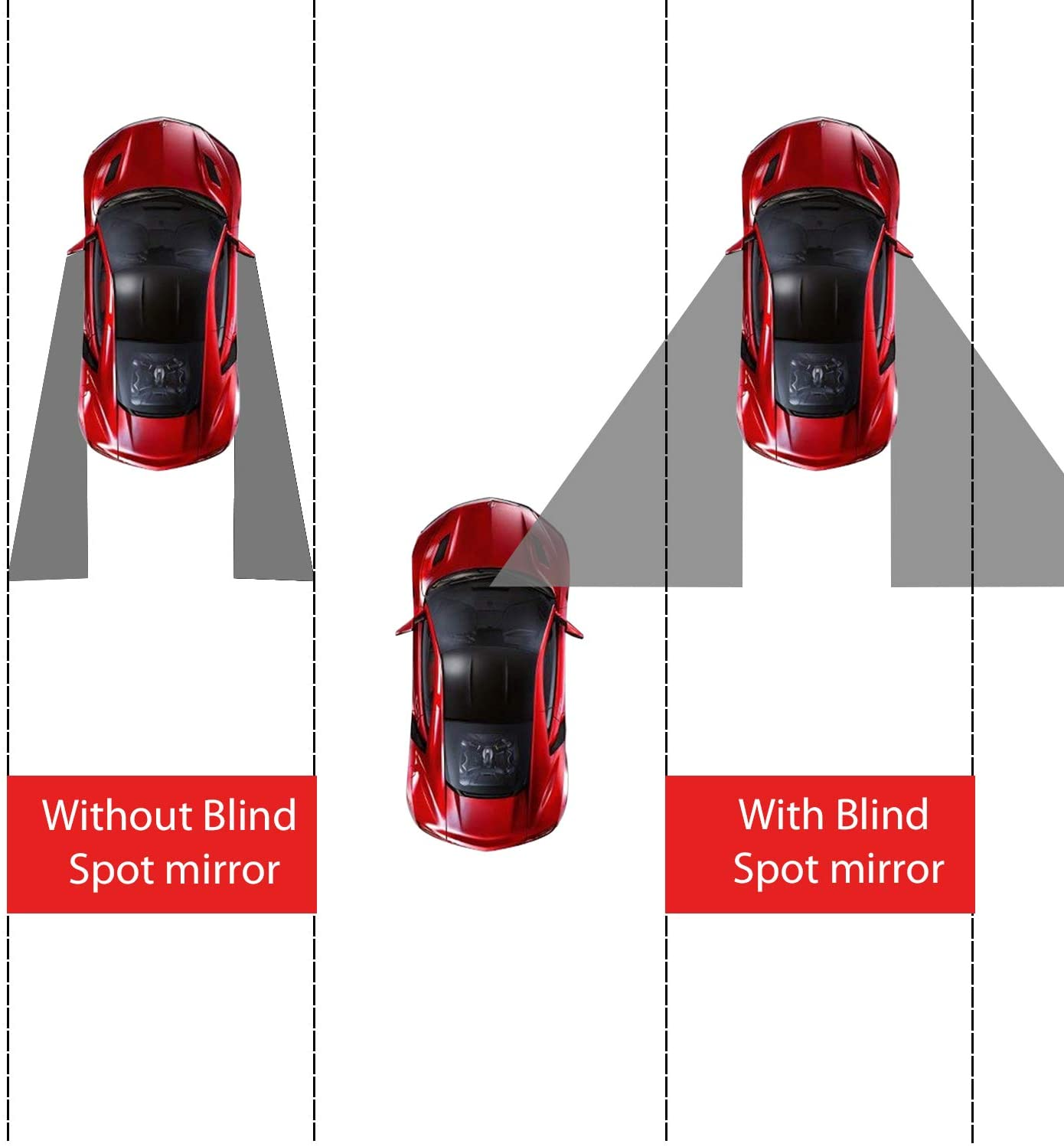 Without Blind Spot mirror

With Blind Spot mirror