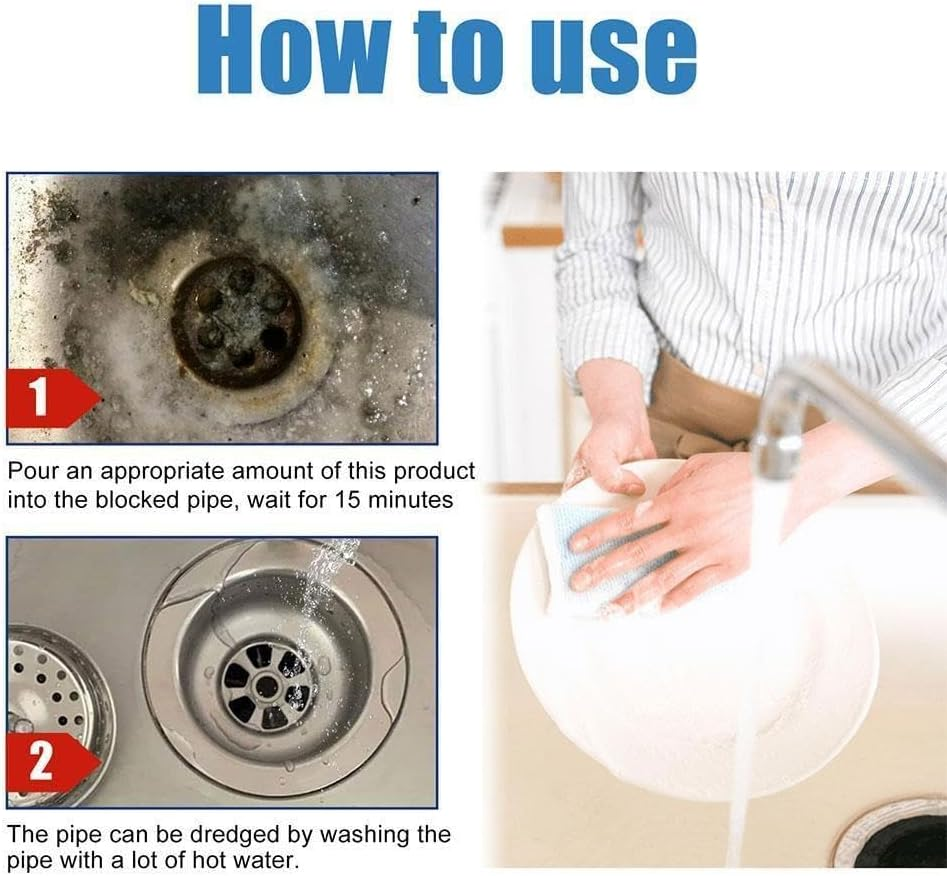 How to use

1

Pour an appropriate amount of this product into the blocked pipe, wait for 15 minutes

2

The pipe can be dredged by washing the pipe with a lot of hot water.