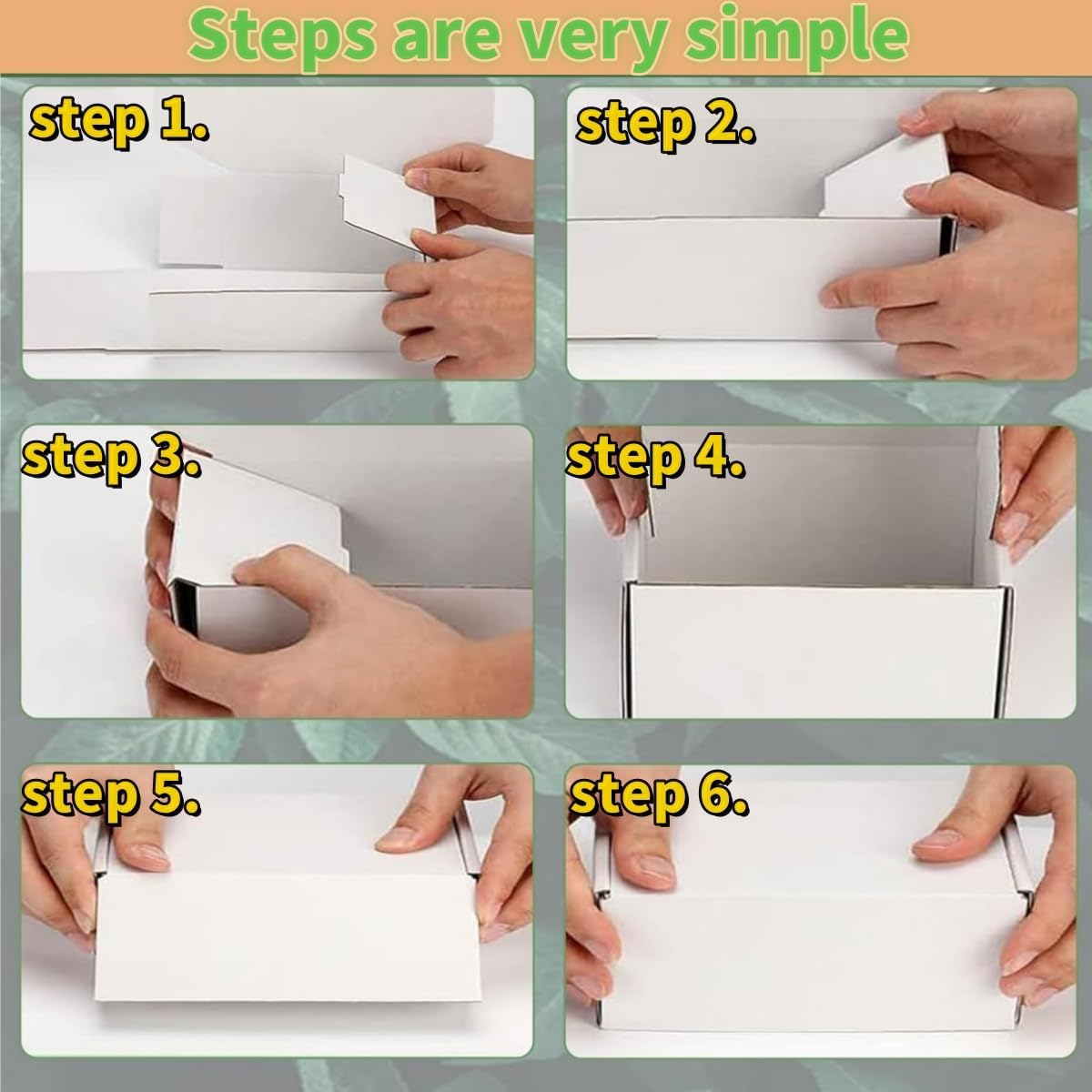 Steps are very simple

step 1.

step 2.

step 3.

step 4.

step 5.

step 6.