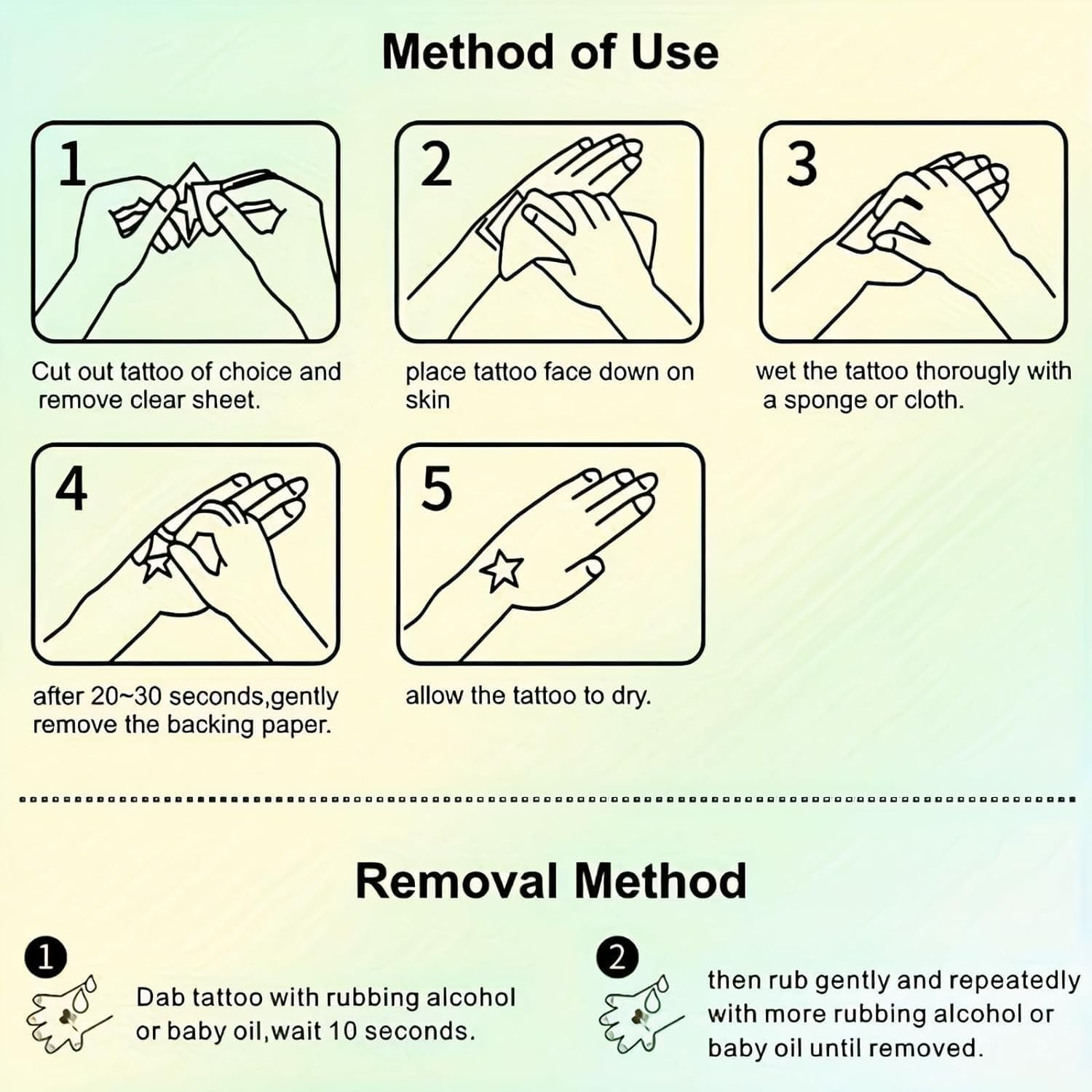 Method of Use

1

Cut out tattoo of choice and remove clear sheet.

2

place tattoo face down on skin

3

wet the tattoo thorougly with a sponge or cloth.

4

after 20~30 seconds,gently remove the backing paper.

5

allow the tattoo to dry.

Removal Method

1

Dab tattoo with rubbing alcohol or baby oil,wait 10 seconds.

2

then rub gently and repeatedly with more rubbing alcohol or baby oil until removed.