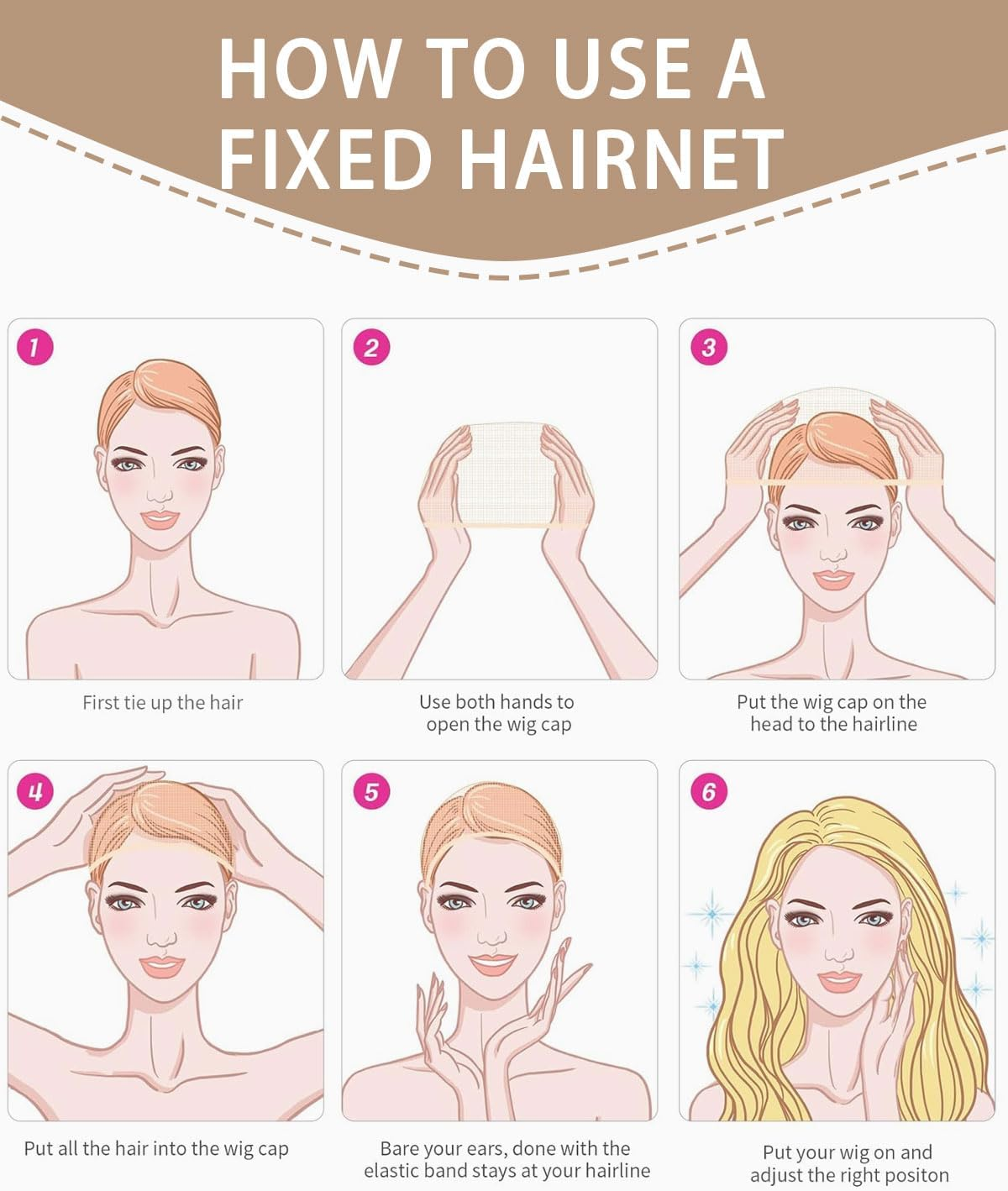 HOW TO USE A FIXED HAIRNET

1

First tie up the hair

2

Use both hands to open the wig cap

3

Put the wig cap on the head to the hairline

4

Put all the hair into the wig cap

5

Bare your ears, done with the elastic band stays at your hairline

6

Put your wig on and adjust the right positon