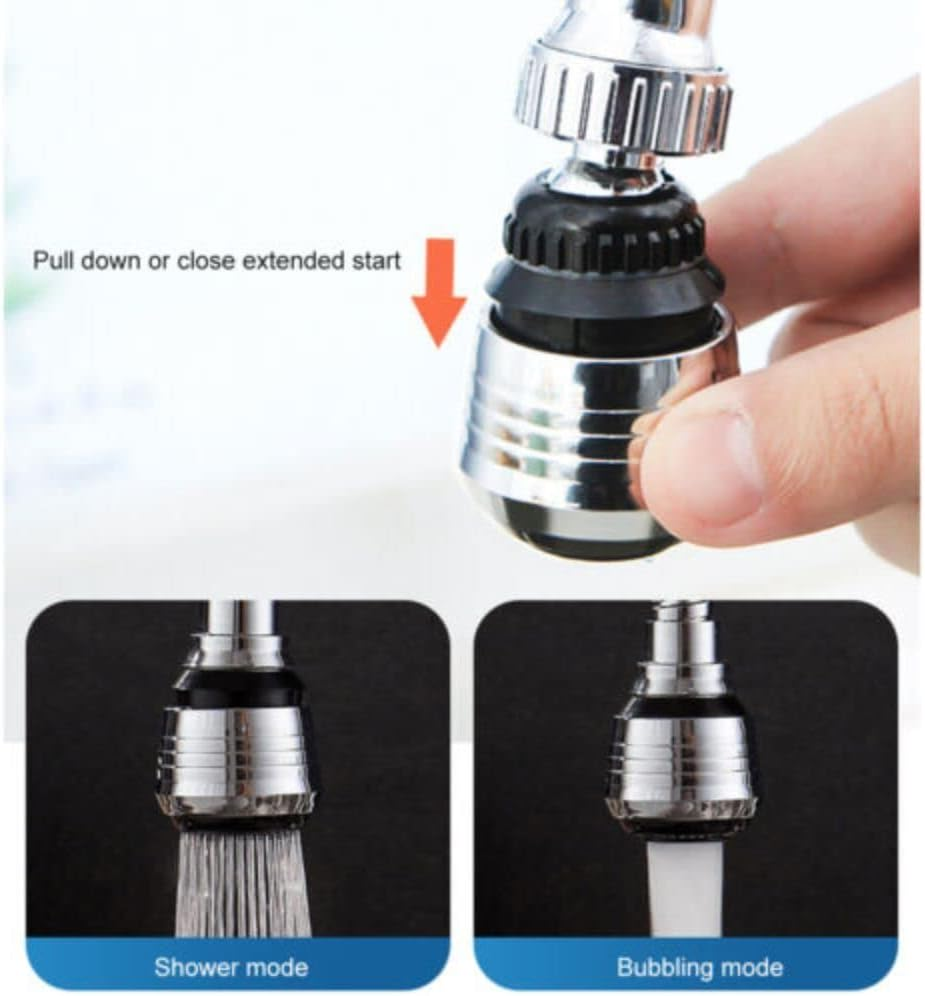 Pull down or close extended start

Shower mode

Bubbling mode