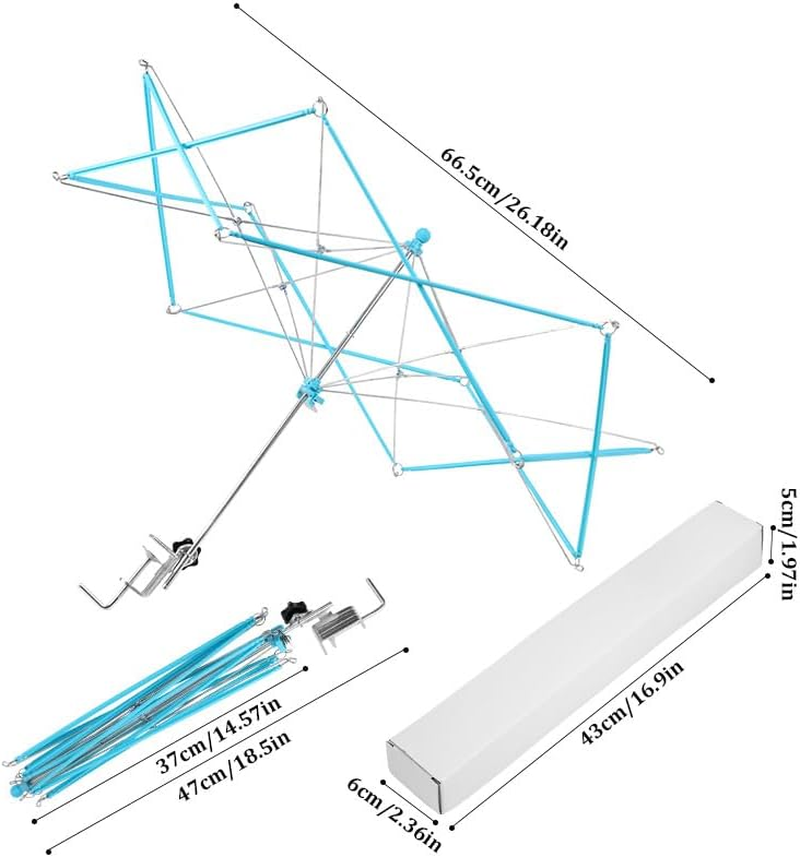 66.5cm/26.18in

5cm/1.97in

37cm/14.57in

47cm/18.5in

43cm/16.9in

6cm/2.36in