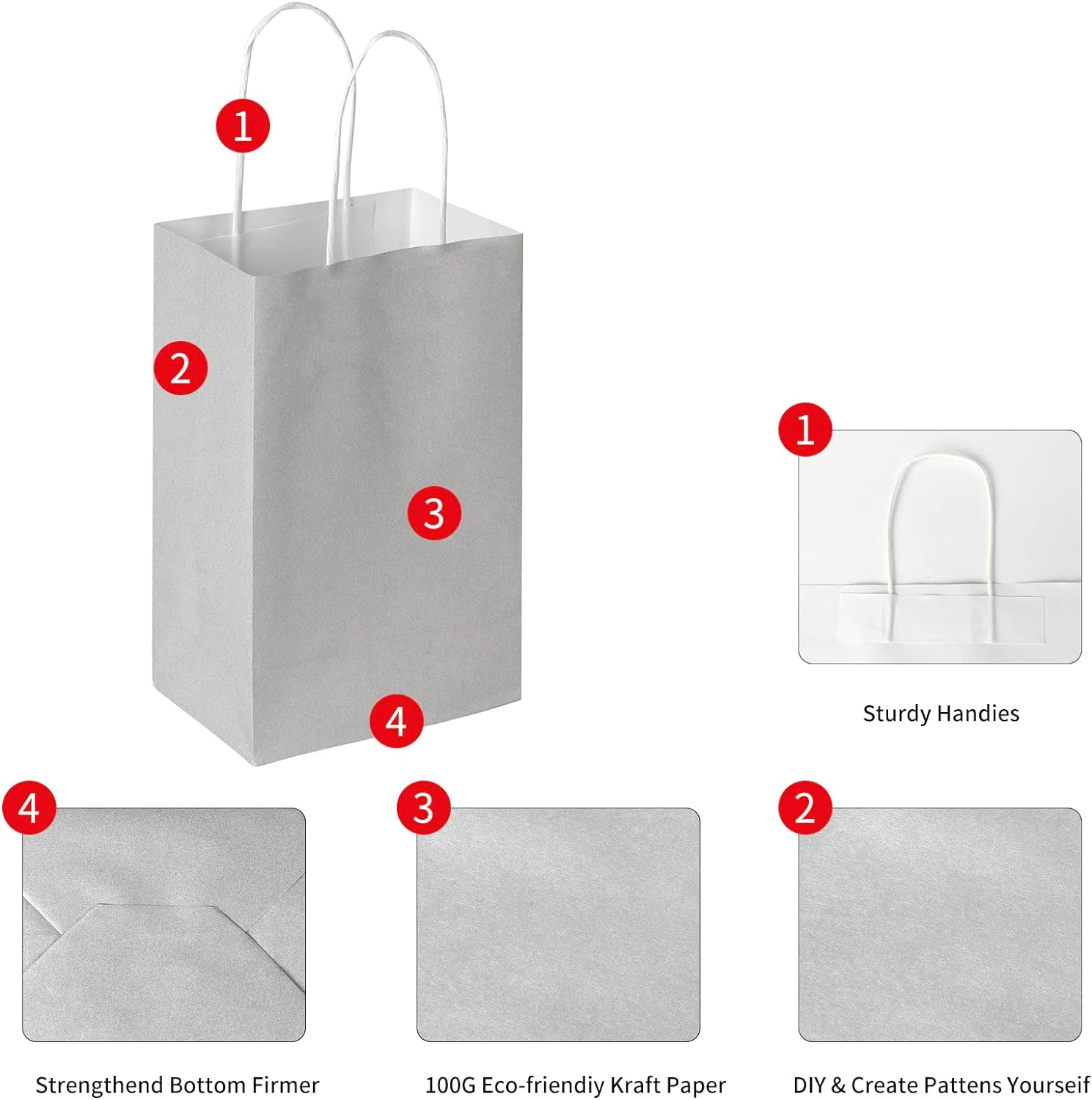 1

2

3

4

1

Sturdy Handies

4

3

2

Strengthend Bottom Firmer

100G Eco-friendiy Kraft Paper

DIY & Create Pattens Yourseif