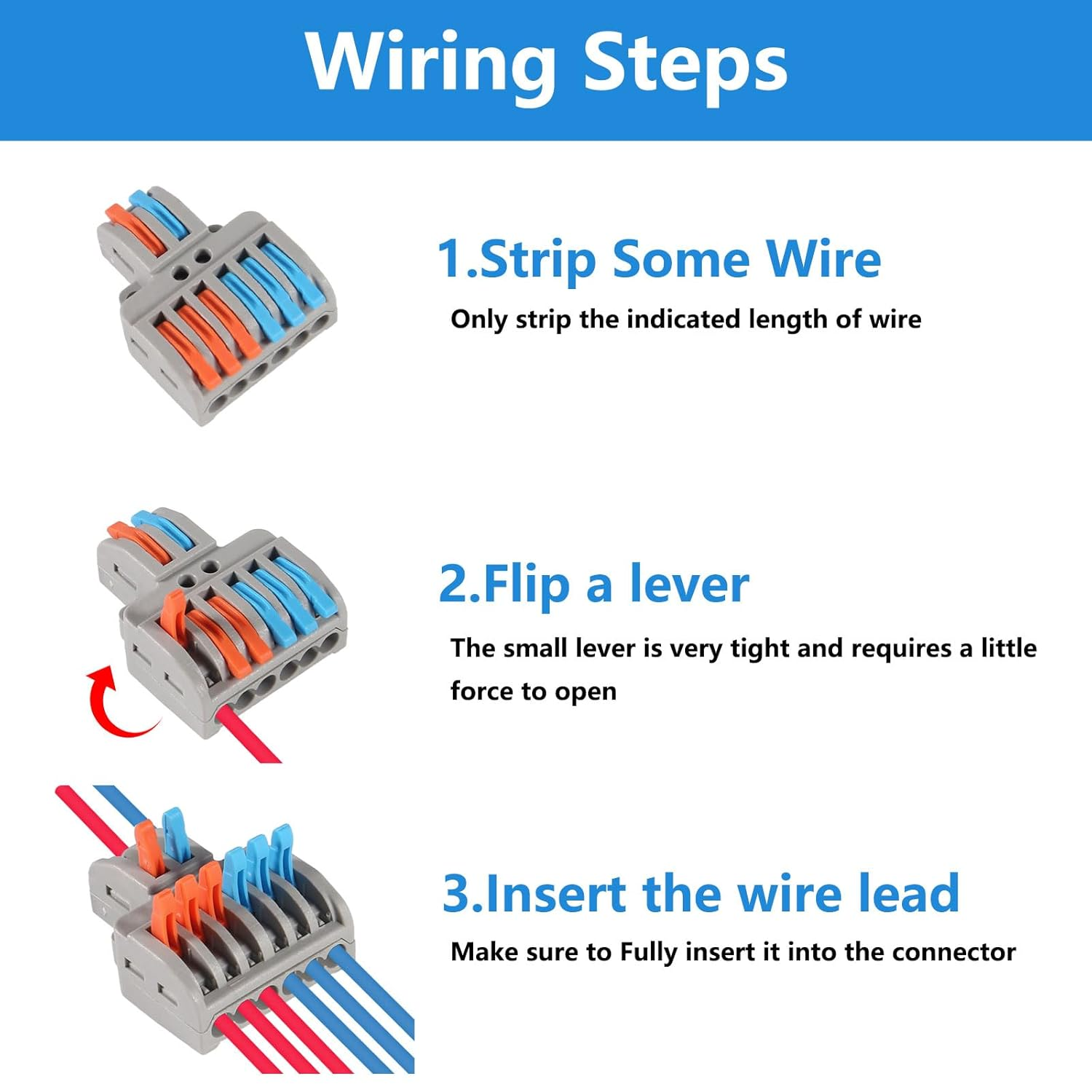 Wiring Steps

1.Strip Some Wire

Only strip the indicated length of wire

2.Flip a lever

The small lever is very tight and requires a little force to open

3.Insert the wire lead

Make sure to Fully insert it into the connector