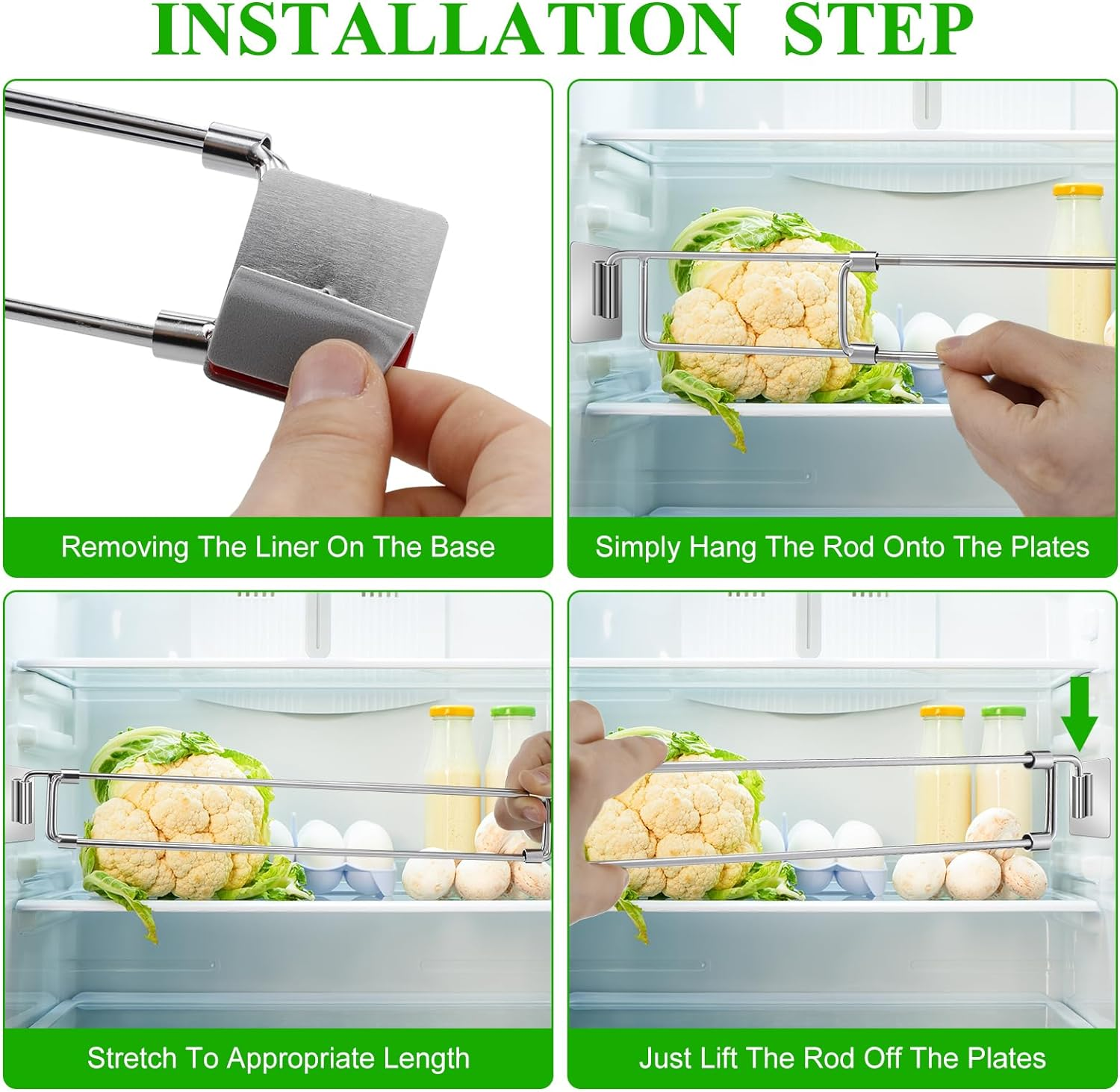 INSTALLATION STEP

Removing The Liner On The Base

Simply Hang The Rod Onto The Plates

Stretch To Appropriate Length

Just Lift The Rod Off The Plates