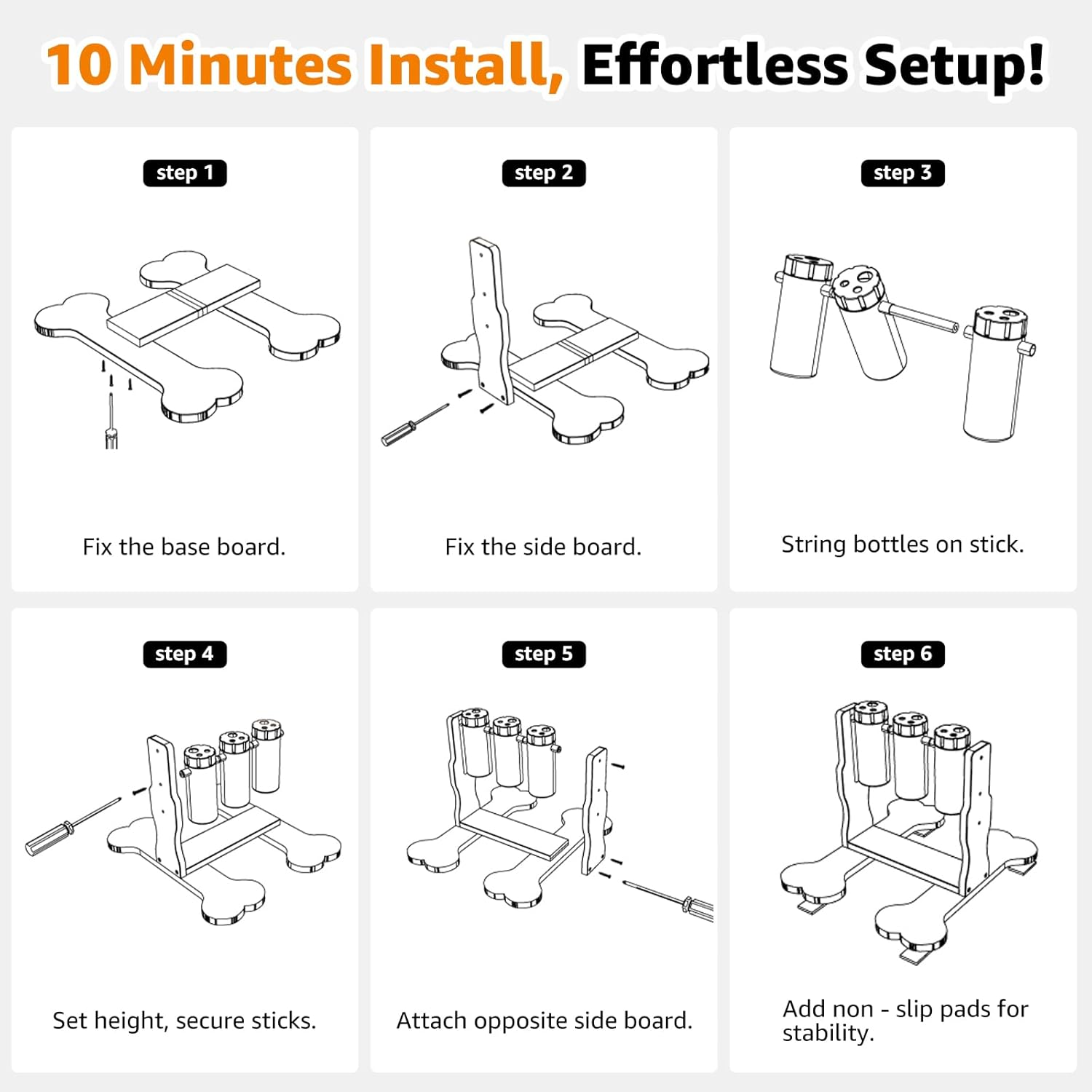 10 Minutes Install, Effortless Setup!

step 1

Fix the base board.

step 2

Fix the side board.

step 3

String bottles on stick.

step 4

Set height, secure sticks.

step 5

Attach opposite side board.

step 6

Add non - slip pads for stability.