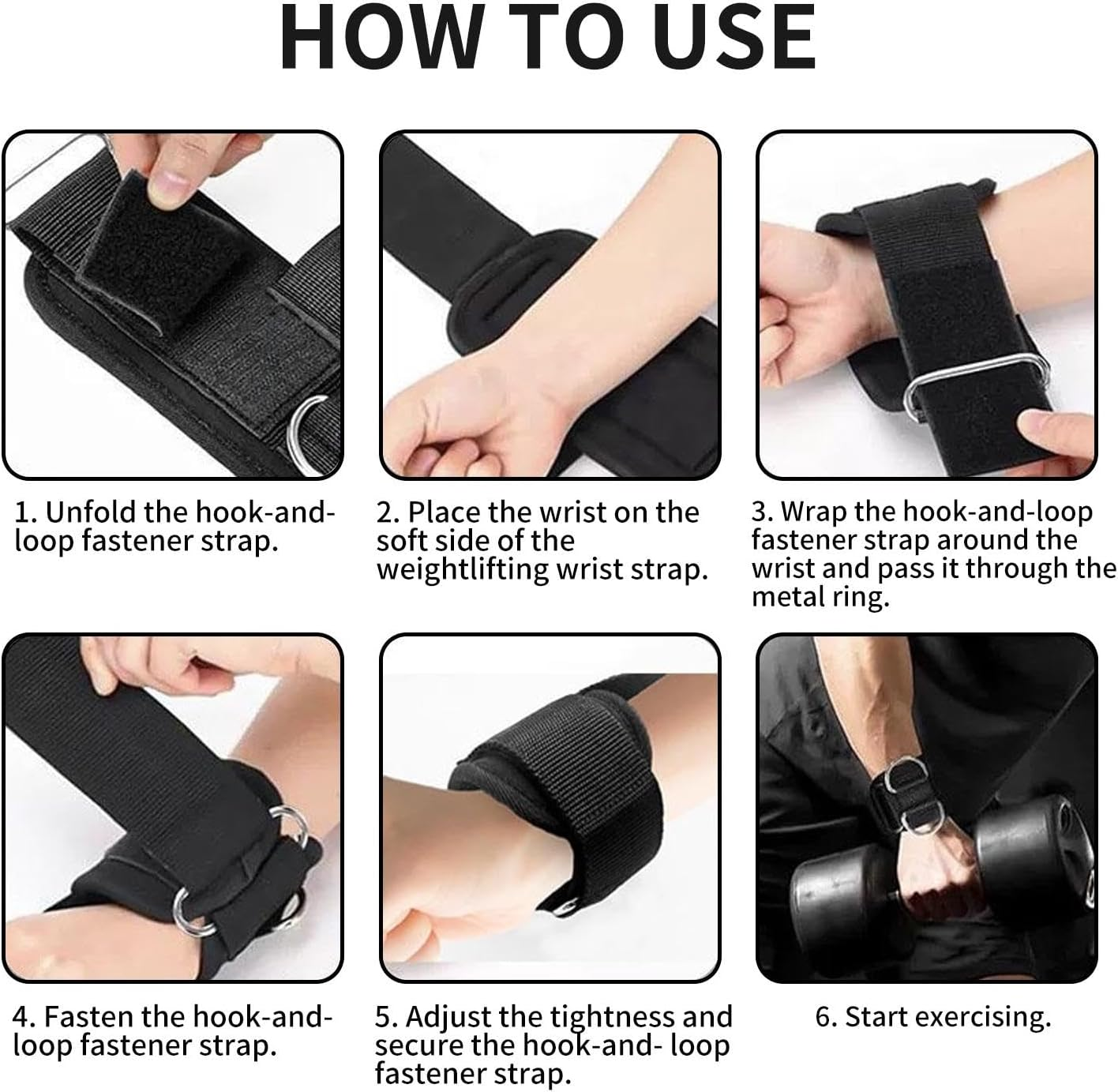 HOW TO USE

1. Unfold the hook-and-loop fastener strap.

2. Place the wrist on the soft side of the weightlifting wrist strap.

3. Wrap the hook-and-loop fastener strap around the wrist and pass it through the metal ring.

4. Fasten the hook-and-loop fastener strap.

5. Adjust the tightness and secure the hook-and- loop fastener strap.

6. Start exercising.