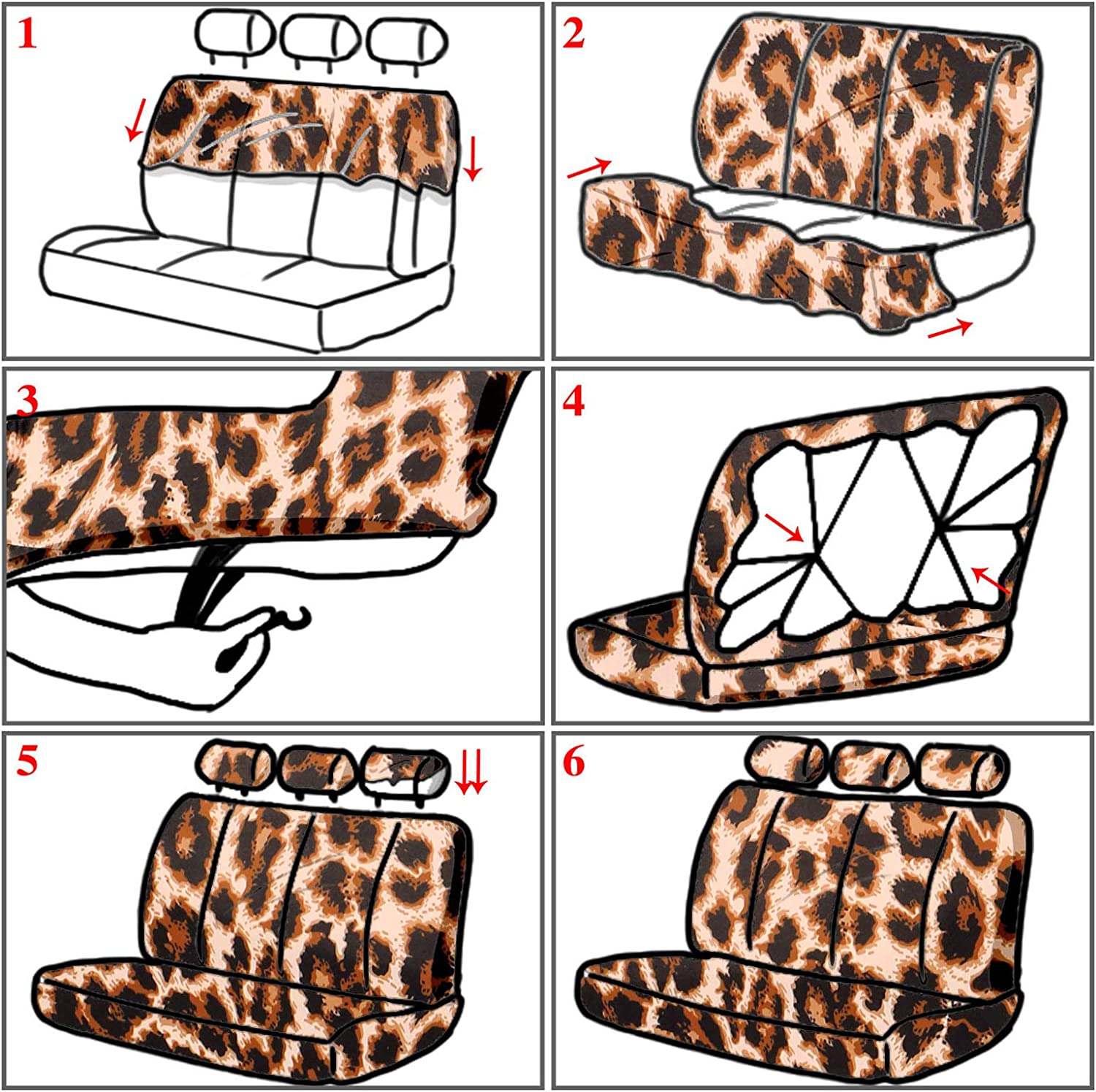 1

2

3

4

5

6