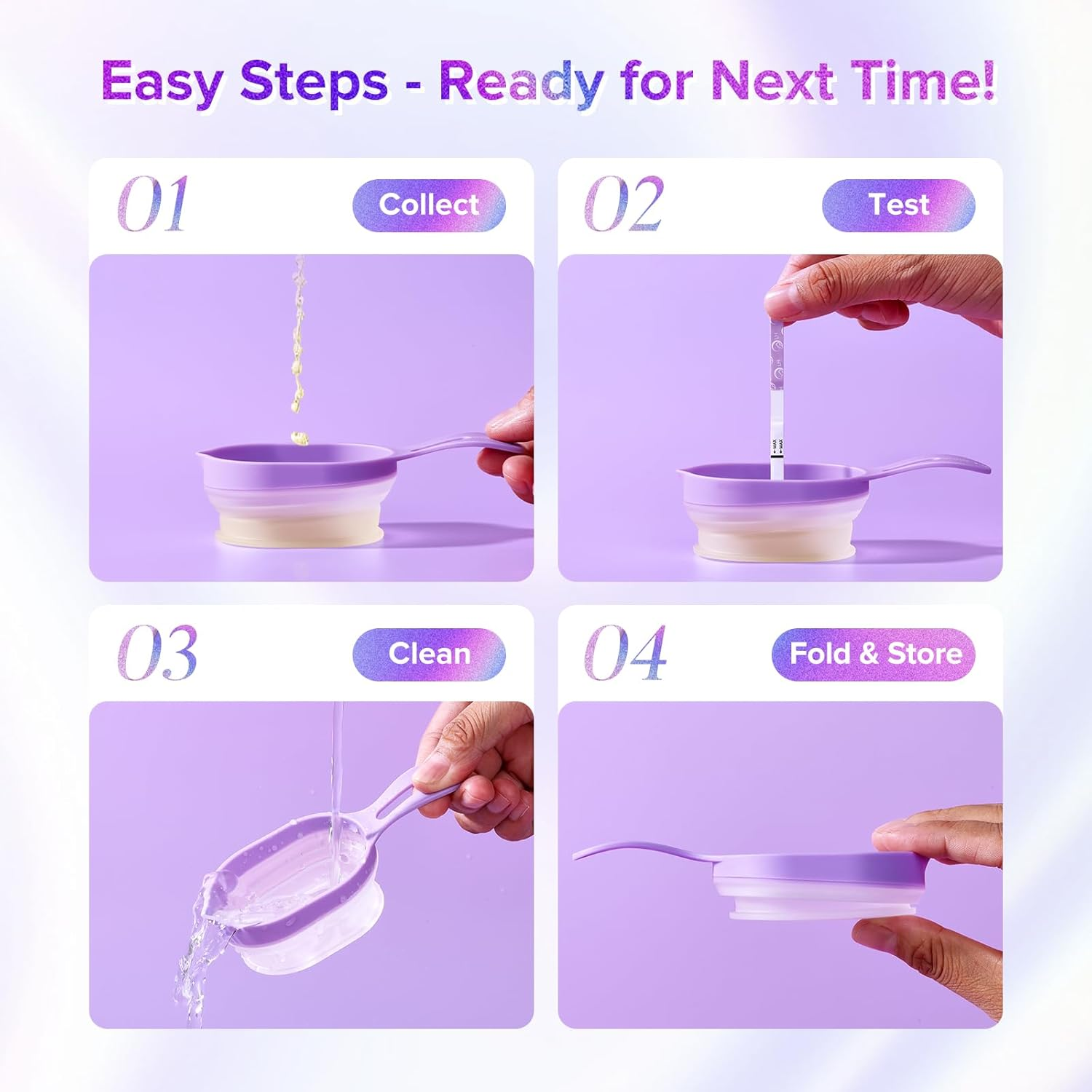 Easy Steps - Ready for Next Time!

01 Collect

02 Test

MAX
MAX

03 Clean

04 Fold & Store