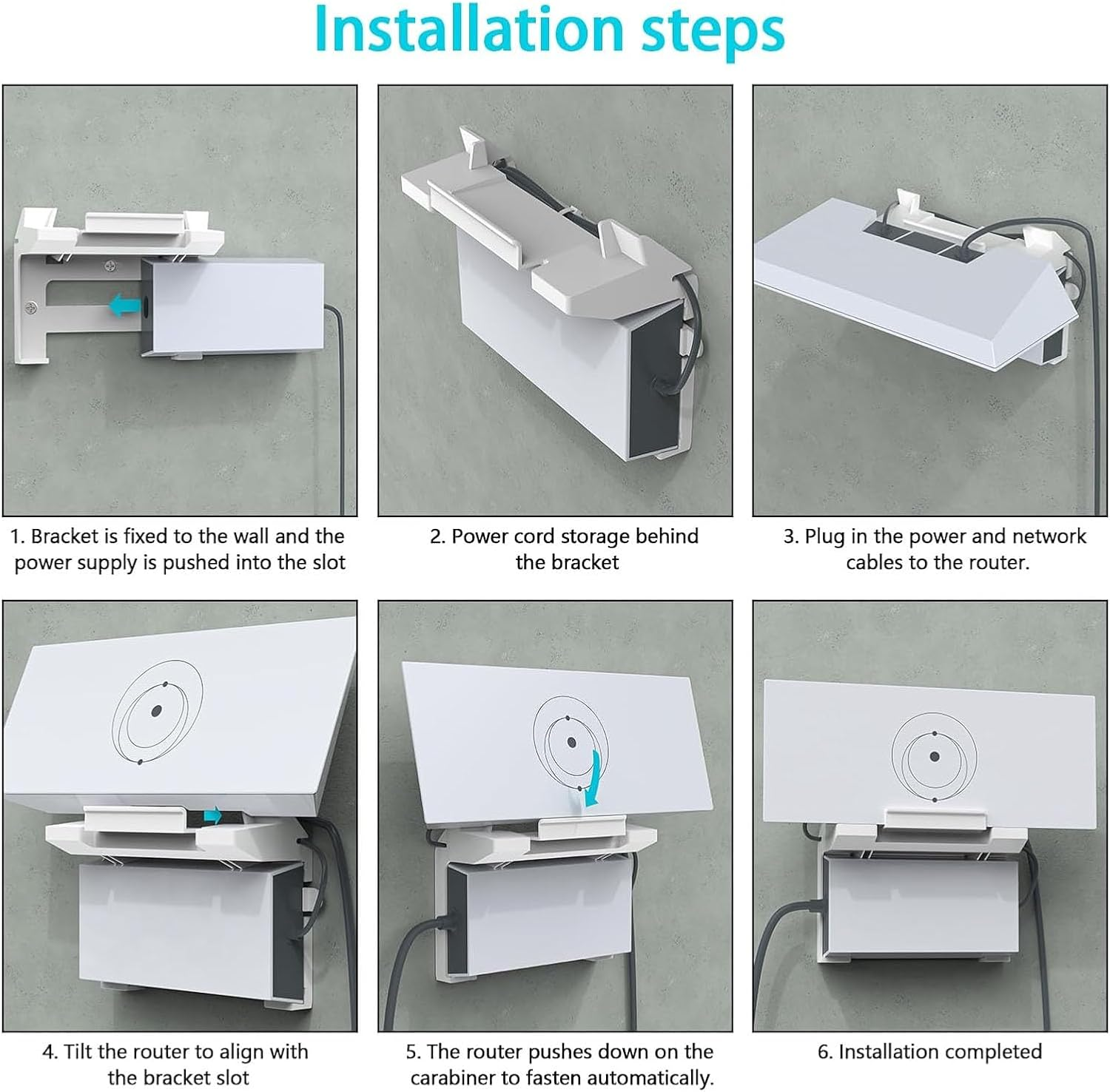 Installation steps

1. Bracket is fixed to the wall and the power supply is pushed into the slot

2. Power cord storage behind the bracket

3. Plug in the power and network cables to the router.

4. Tilt the router to align with the bracket slot

5. The router pushes down on the carabiner to fasten automatically.

6. Installation completed