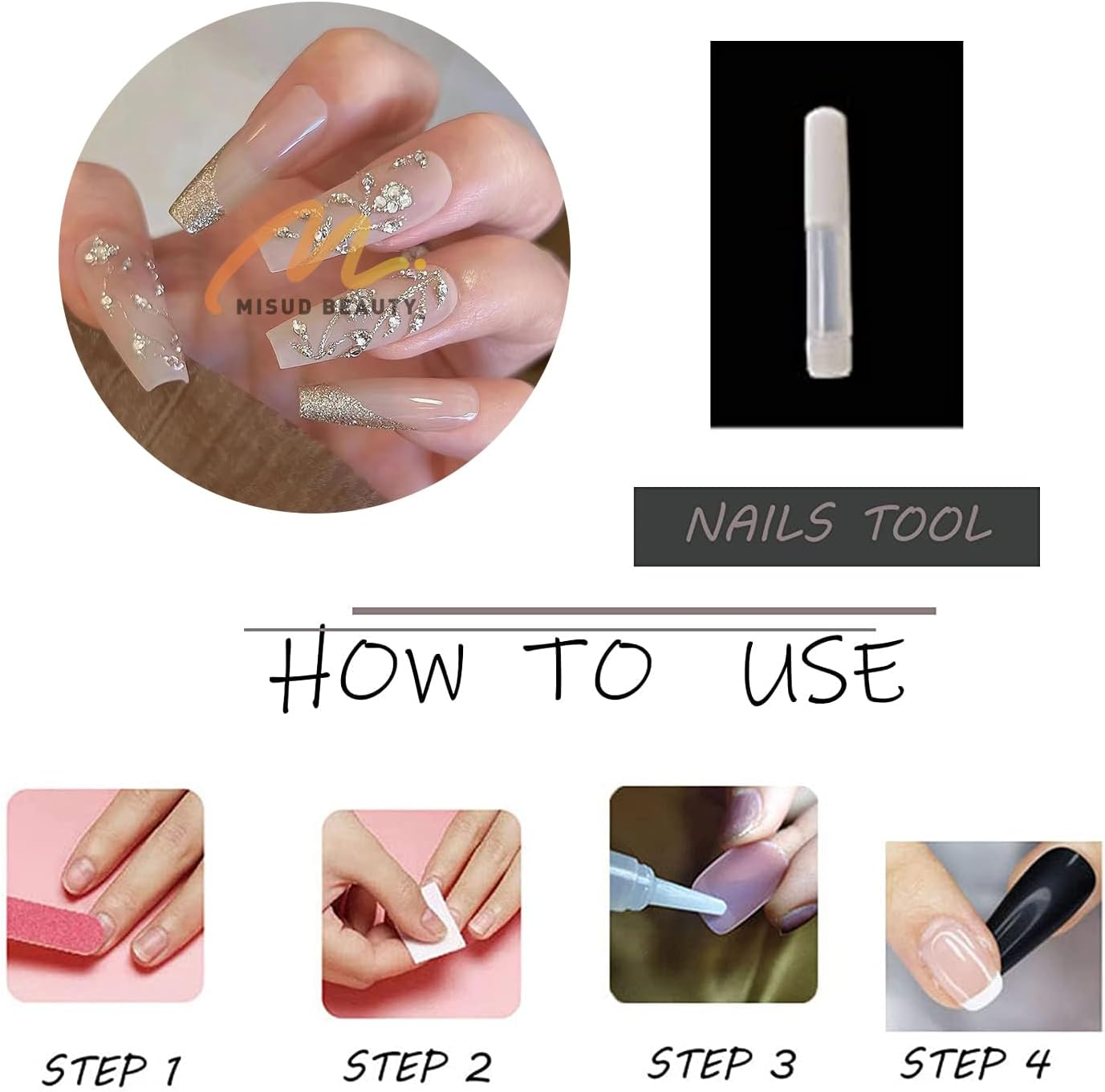 MISUD BEAUTY

NAILS TOOL

HOW TO USE

STEP 1

STEP 2

STEP 3

STEP 4