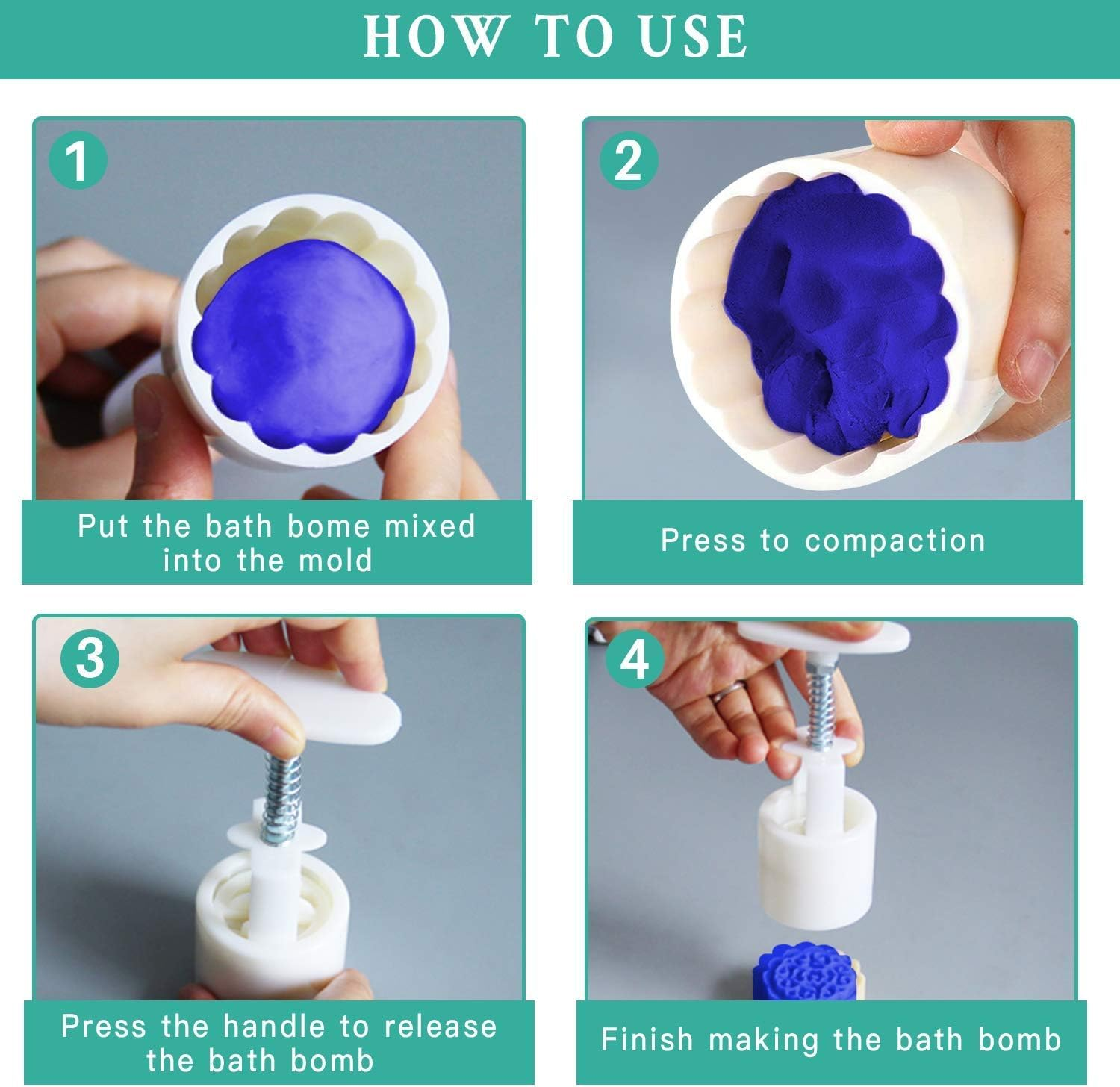 HOW TO USE

1

Put the bath bome mixed into the mold

2

Press to compaction

3

Press the handle to release the bath bomb

4

Finish making the bath bomb