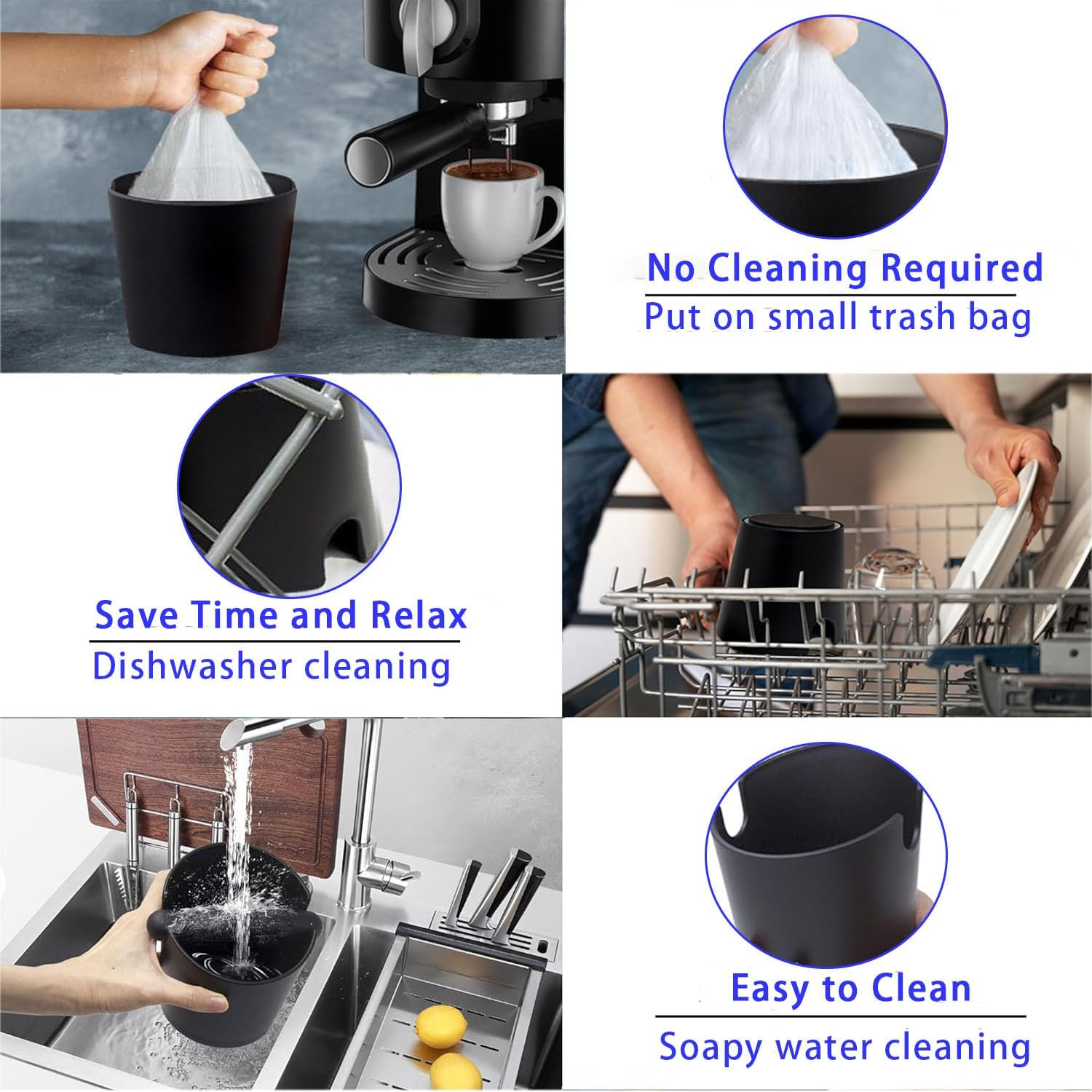 No Cleaning Required
Put on small trash bag

Save Time and Relax
Dishwasher cleaning

Easy to Clean
Soapy water cleaning