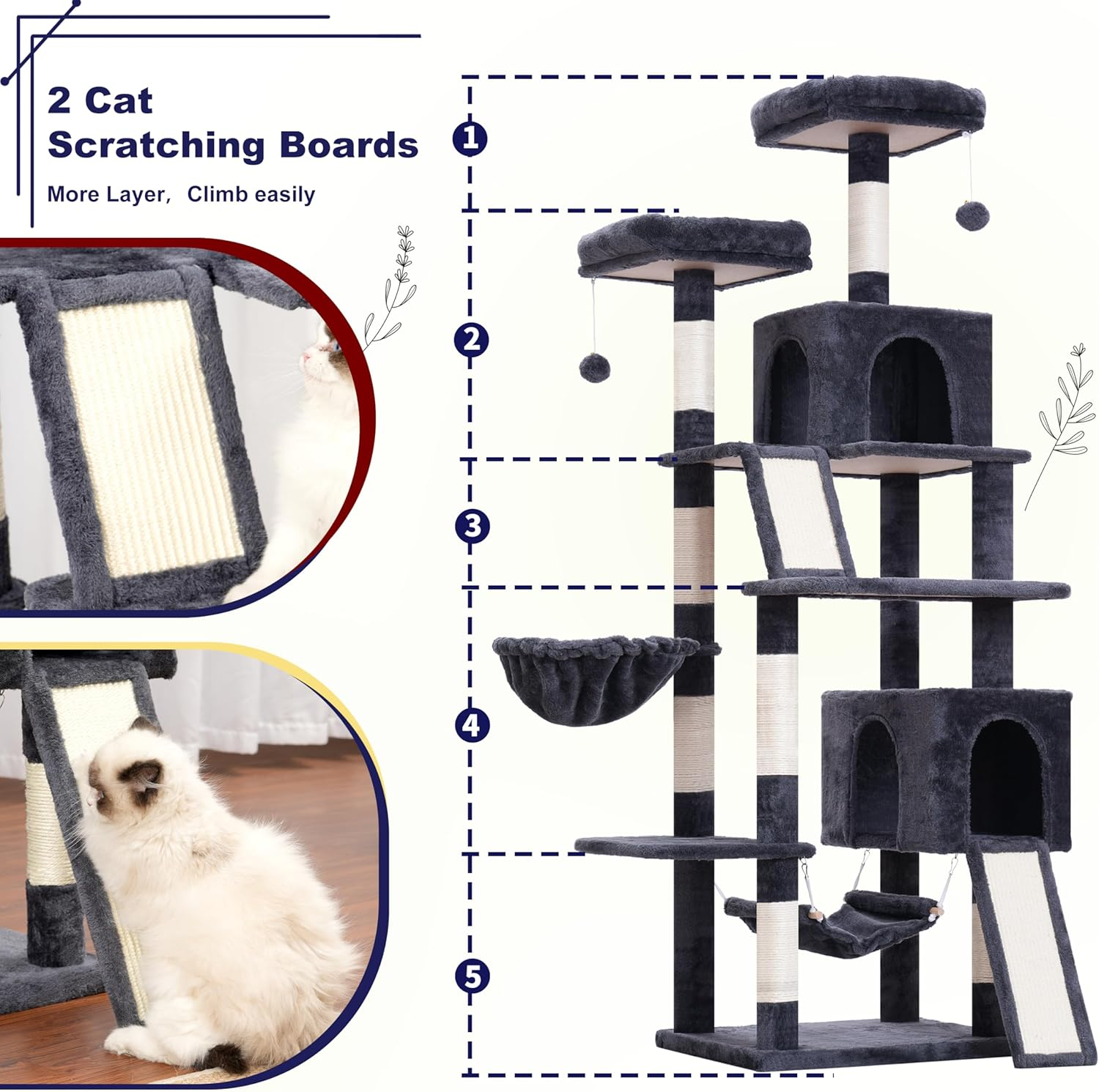 2 Cat Scratching Boards

More Layer, Climb easily

1

2

3

4

5