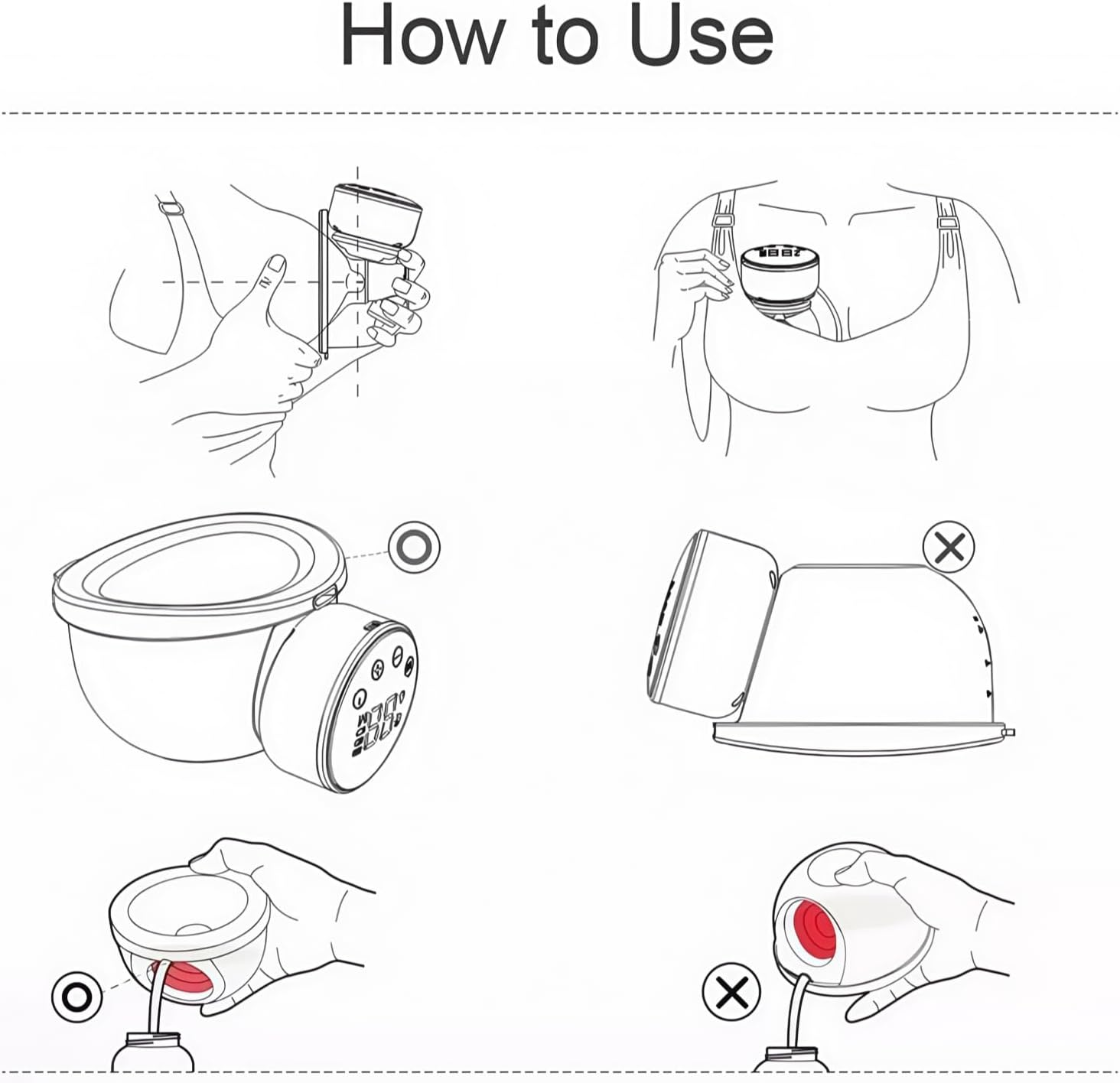 How to Use