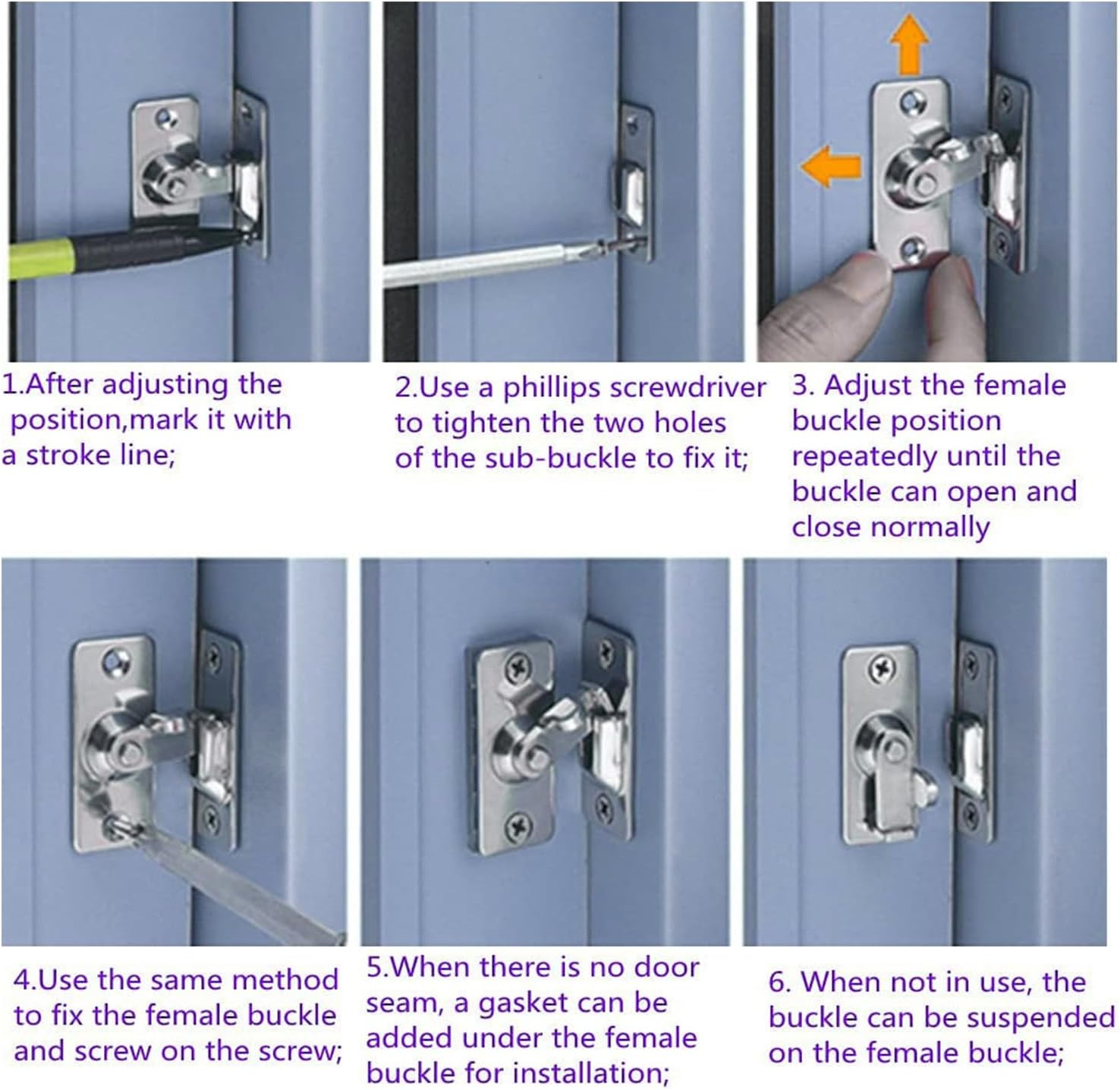 1.After adjusting the position,mark it with a stroke line;

2.Use a phillips screwdriver to tighten the two holes of the sub-buckle to fix it;

3. Adjust the female buckle position repeatedly until the buckle can open and close normally

4.Use the same method to fix the female buckle and screw on the screw;

5.When there is no door seam, a gasket can be added under the female buckle for installation;

6. When not in use, the buckle can be suspended on the female buckle;