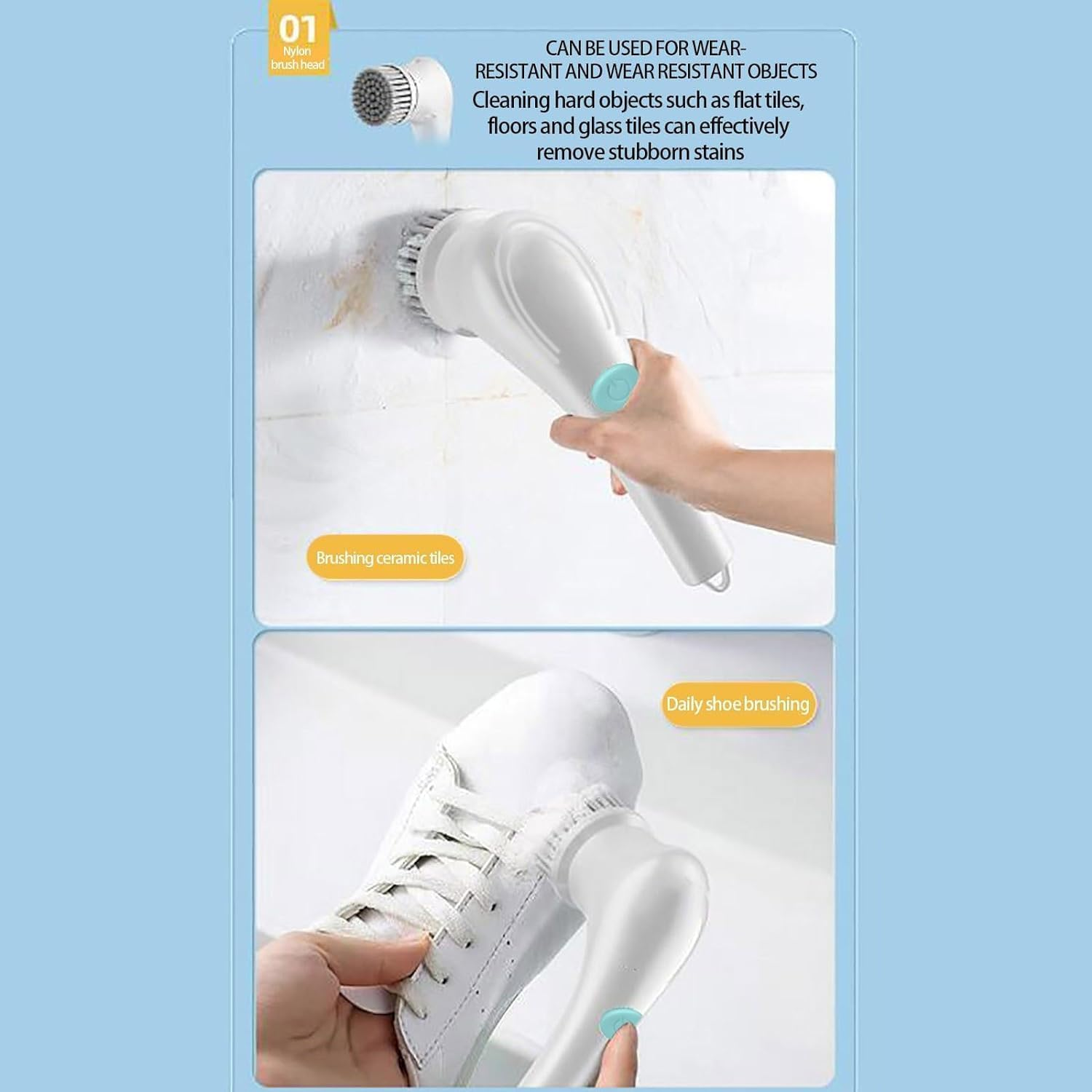 01
Nylon brush head

CAN BE USED FOR WEAR-RESISTANT AND WEAR RESISTANT OBJECTS
Cleaning hard objects such as flat tiles, floors and glass tiles can effectively remove stubborn stains

Brushing ceramic tiles

Daily shoe brushing