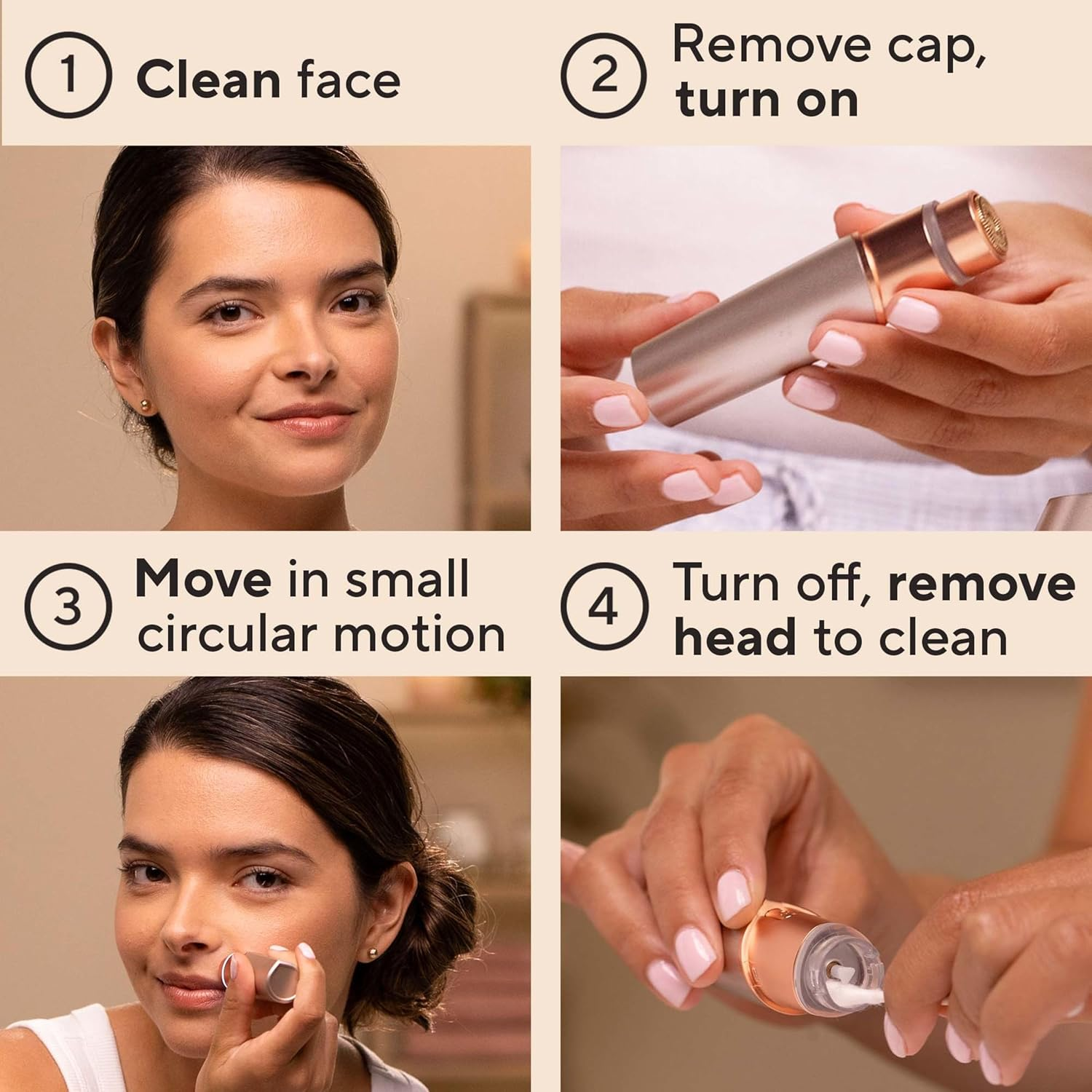 1 Clean face

2 Remove cap, turn on

3 Move in small circular motion

4 Turn off, remove head to clean