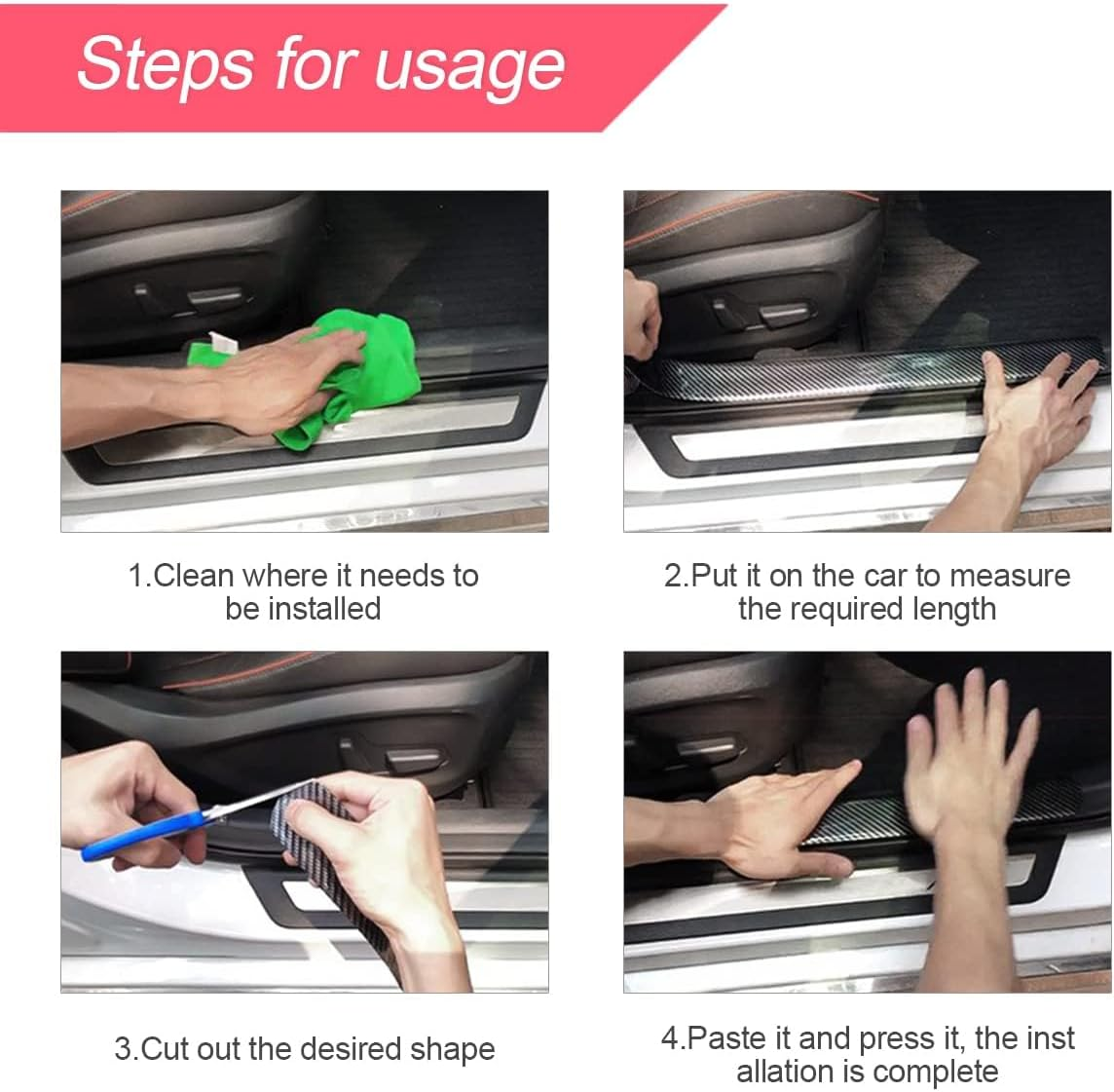 Steps for usage

1.Clean where it needs to be installed

2.Put it on the car to measure the required length

3.Cut out the desired shape

4.Paste it and press it, the inst allation is complete