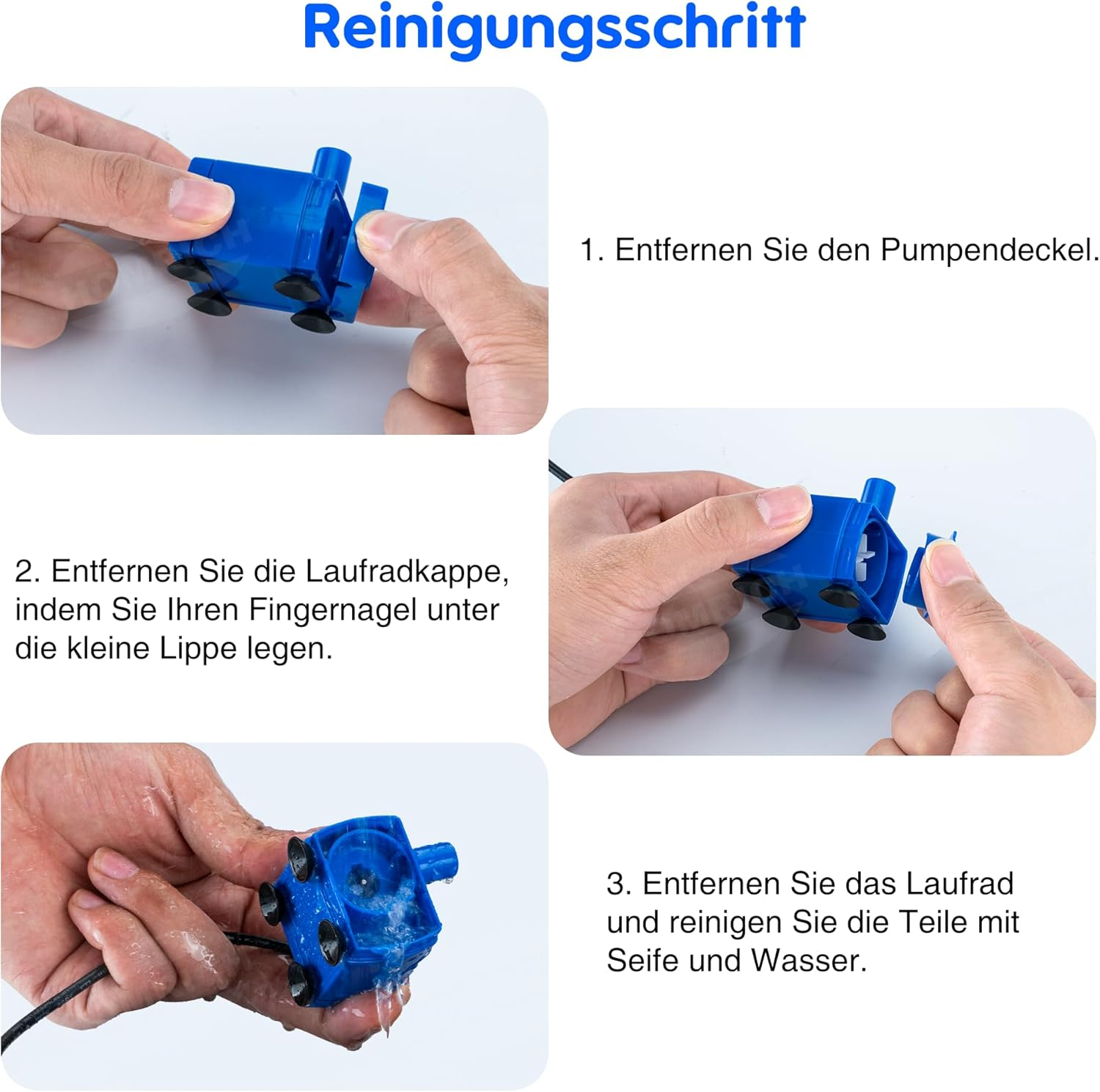 Reinigungsschritt

1. Entfernen Sie den Pumpendeckel.

2. Entfernen Sie die Laufradkappe, indem Sie Ihren Fingernagel unter die kleine Lippe legen.

3. Entfernen Sie das Laufrad und reinigen Sie die Teile mit Seife und Wasser.