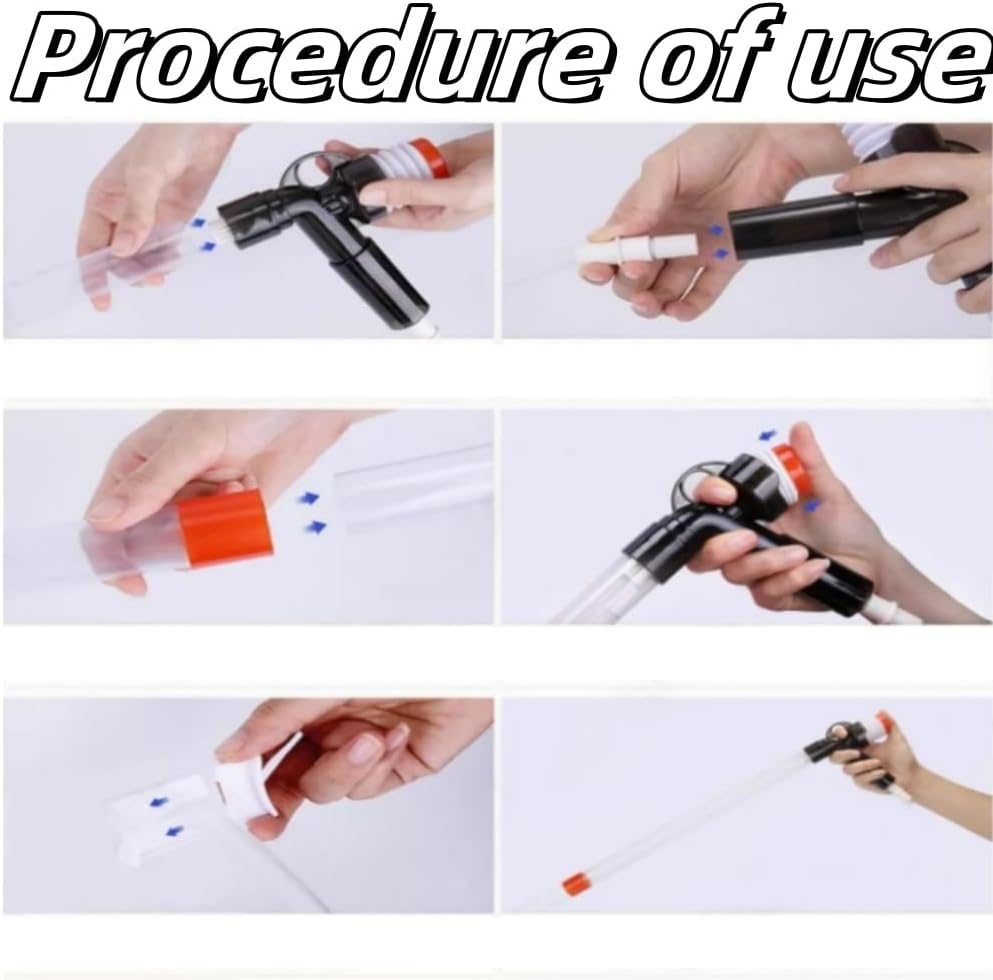 Procedure of use