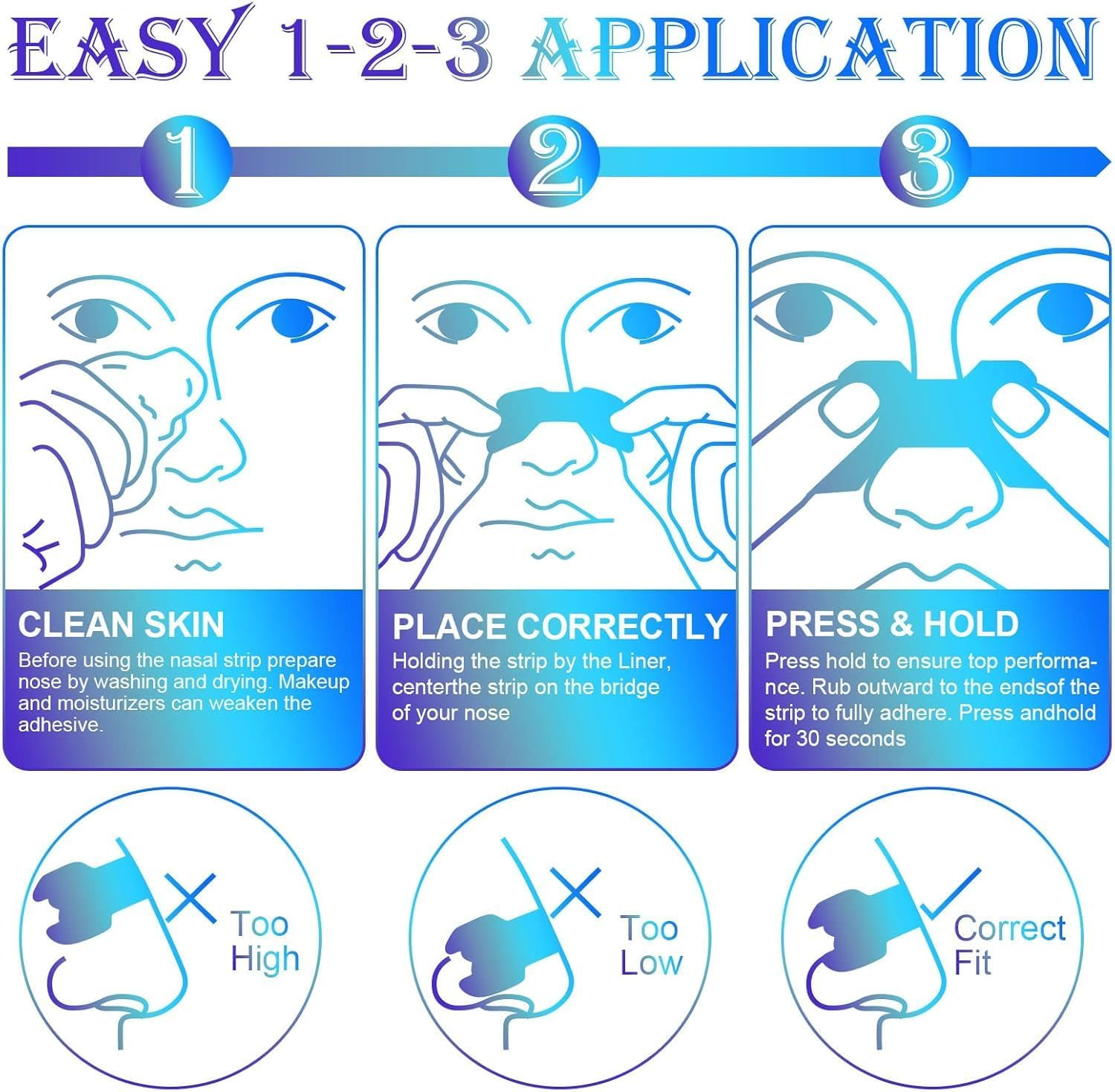 EASY 1-2-3 APPLICATION

1

2

3

CLEAN SKIN
Before using the nasal strip prepare nose by washing and drying. Makeup and moisturizers can weaken the adhesive.

PLACE CORRECTLY
Holding the strip by the Liner, centerthe strip on the bridge of your nose

PRESS & HOLD
Press hold to ensure top performance. Rub outward to the endsof the strip to fully adhere. Press andhold for 30 seconds

Too High

Too Low

Correct Fit