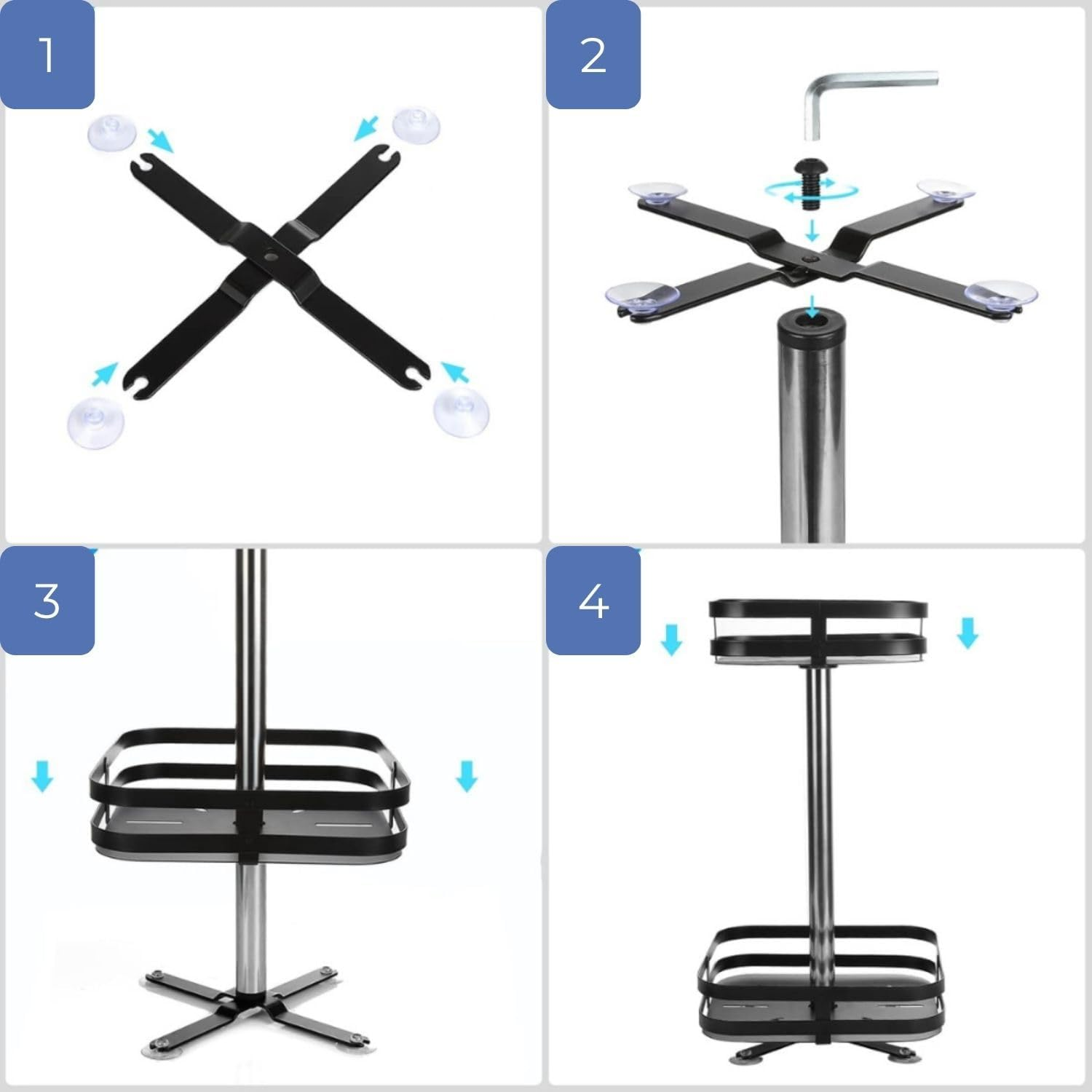 1

2

3

4