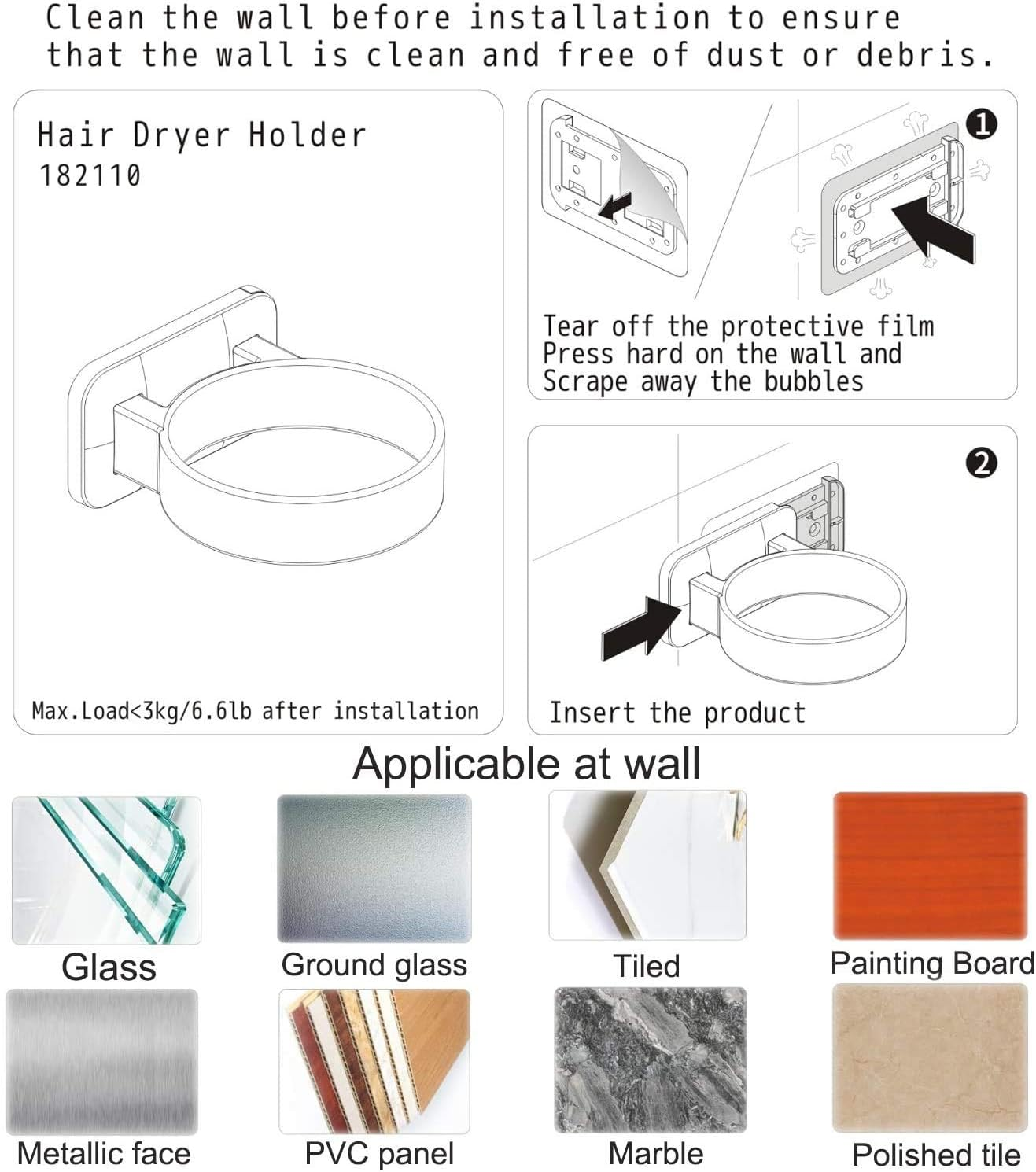 Clean the wall before installation to ensure that the wall is clean and free of dust or debris.

Hair Dryer Holder
182110

Max.Load<3kg/6.6lb after installation

1

Tear off the protective film
Press hard on the wall and
Scrape away the bubbles

2

Insert the product

Applicable at wall

Glass

Ground glass

Tiled

Painting Board

Metallic face

PVC panel

Marble

Polished tile