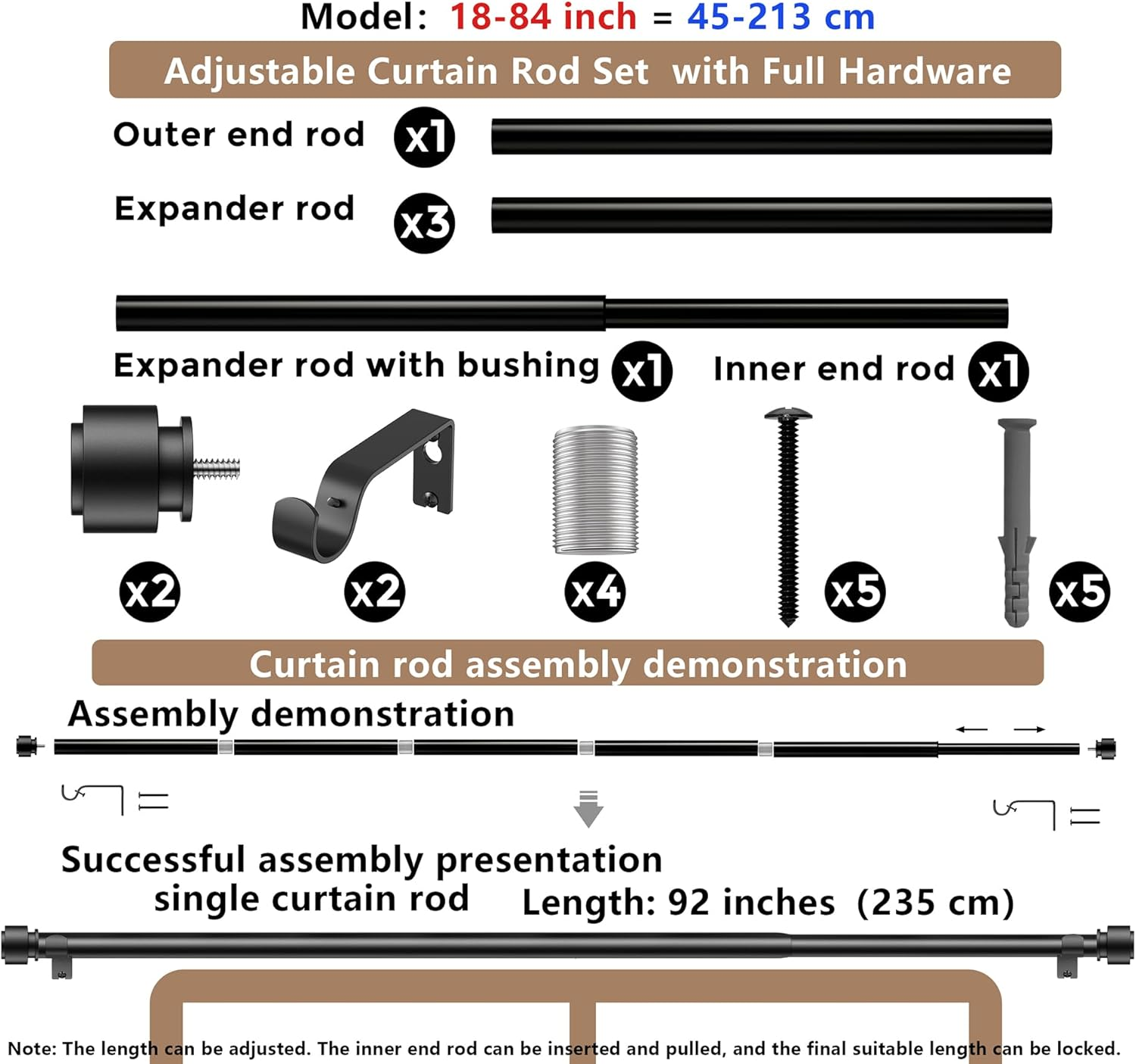 Model: 18-84 inch = 45-213 cm

Adjustable Curtain Rod Set with Full Hardware

Outer end rod x1

Expander rod x3

Expander rod with bushing x1

Inner end rod x1

x2

x2

x4

x5

x5

Curtain rod assembly demonstration

Assembly demonstration

Successful assembly presentation single curtain rod

Length: 92 inches (235 cm)

Note: The length can be adjusted. The inner end rod can be inserted and pulled, and the final suitable length can be locked.