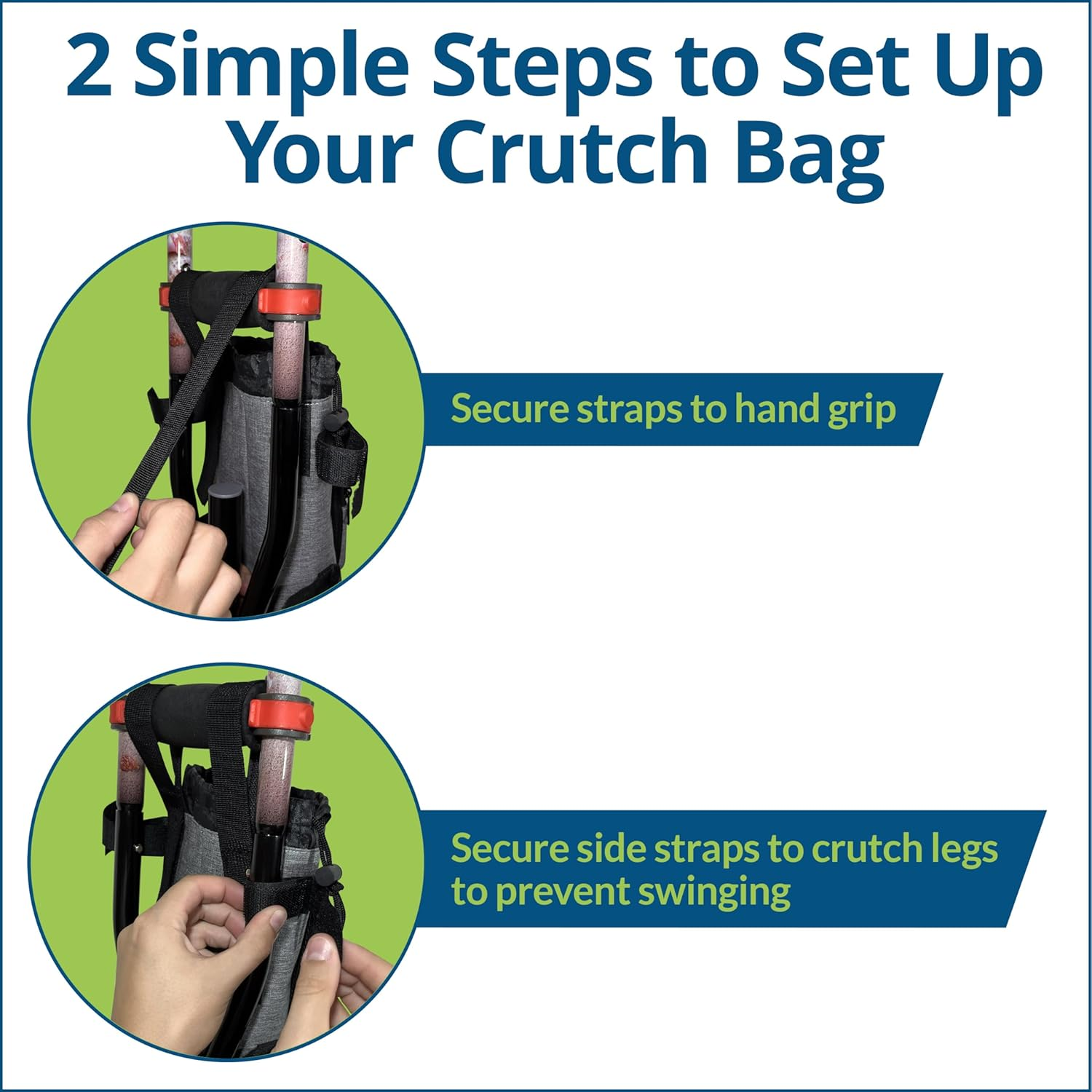 2 Simple Steps to Set Up Your Crutch Bag

Secure straps to hand grip

Secure side straps to crutch legs to prevent swinging