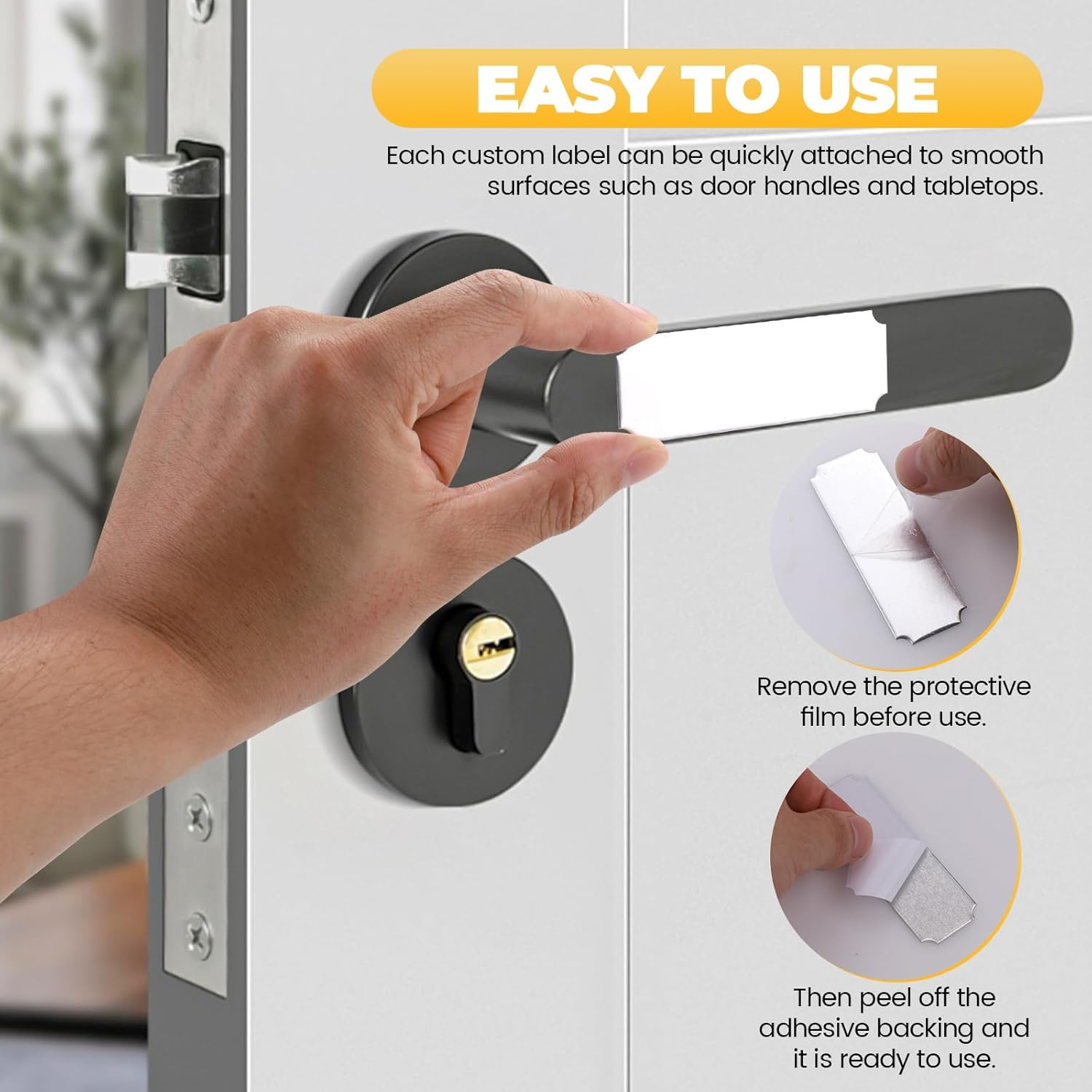 EASY TO USE

Each custom label can be quickly attached to smooth surfaces such as door handles and tabletops.

Remove the protective film before use.

Then peel off the adhesive backing and it is ready to use.