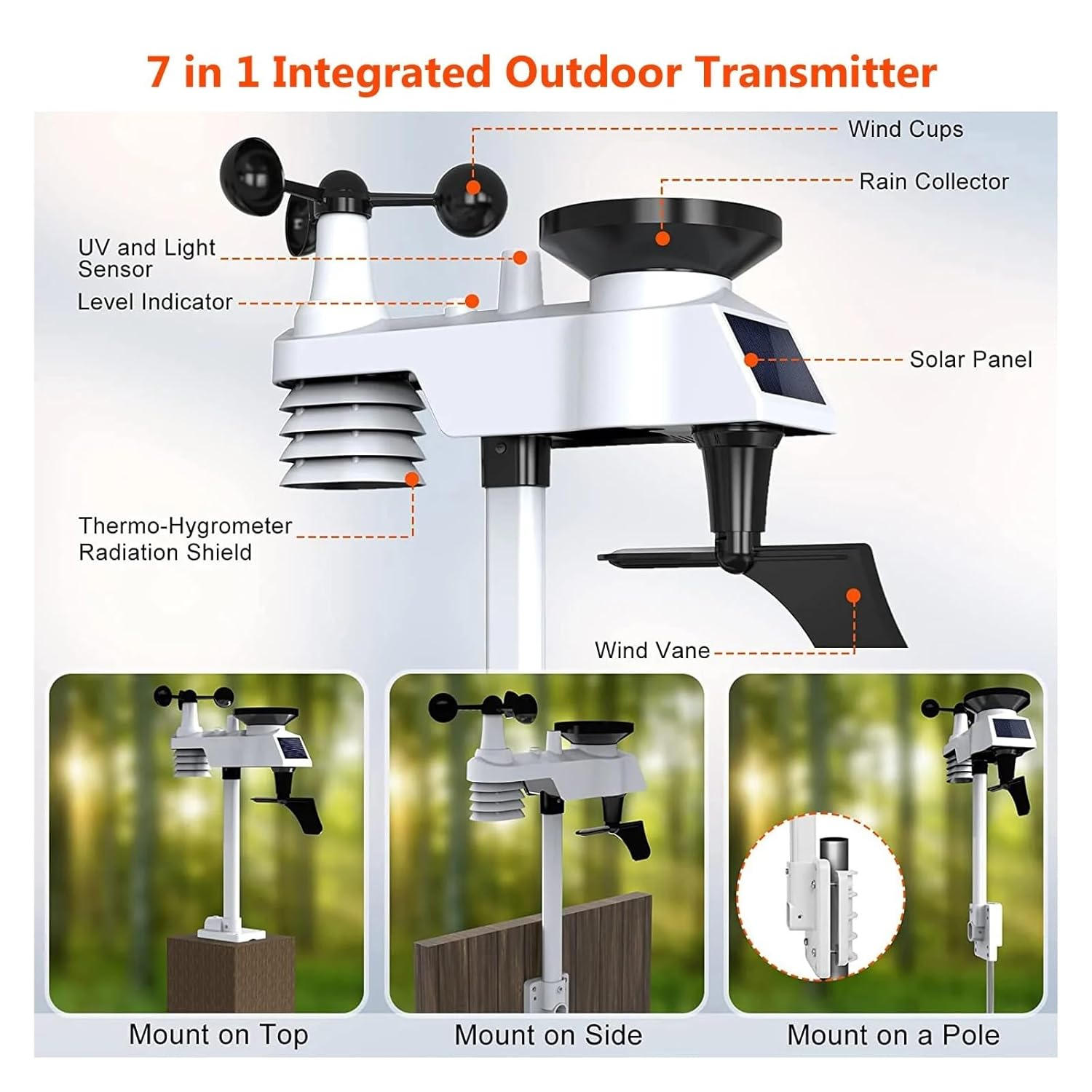 7 in 1 Integrated Outdoor Transmitter

Wind Cups

Rain Collector

UV and Light Sensor

Level Indicator

Solar Panel

Thermo-Hygrometer Radiation Shield

Wind Vane

Mount on Top

Mount on Side

Mount on a Pole