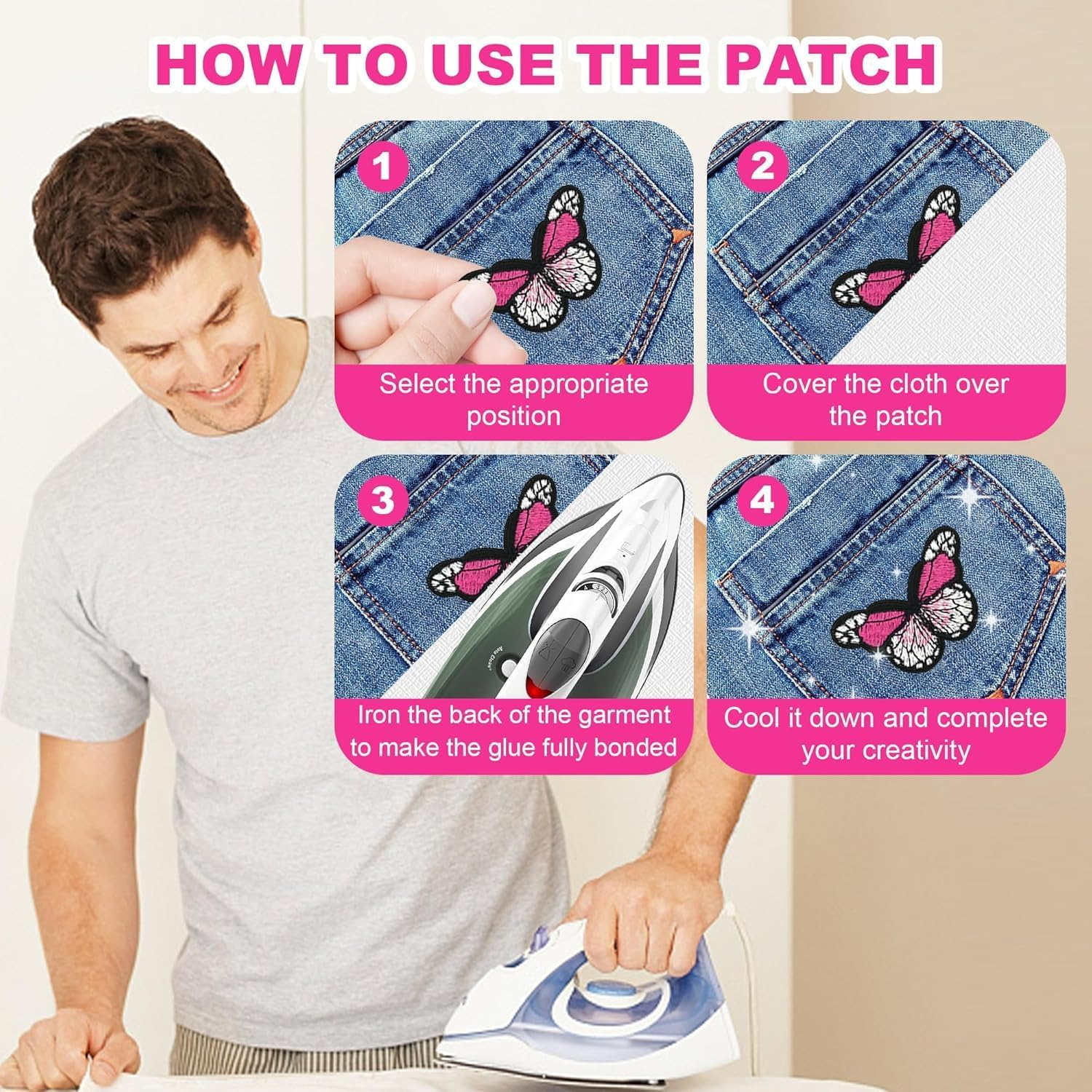 HOW TO USE THE PATCH

1

Select the appropriate position

2

Cover the cloth over the patch

3

Iron the back of the garment to make the glue fully bonded

4

Cool it down and complete your creativity